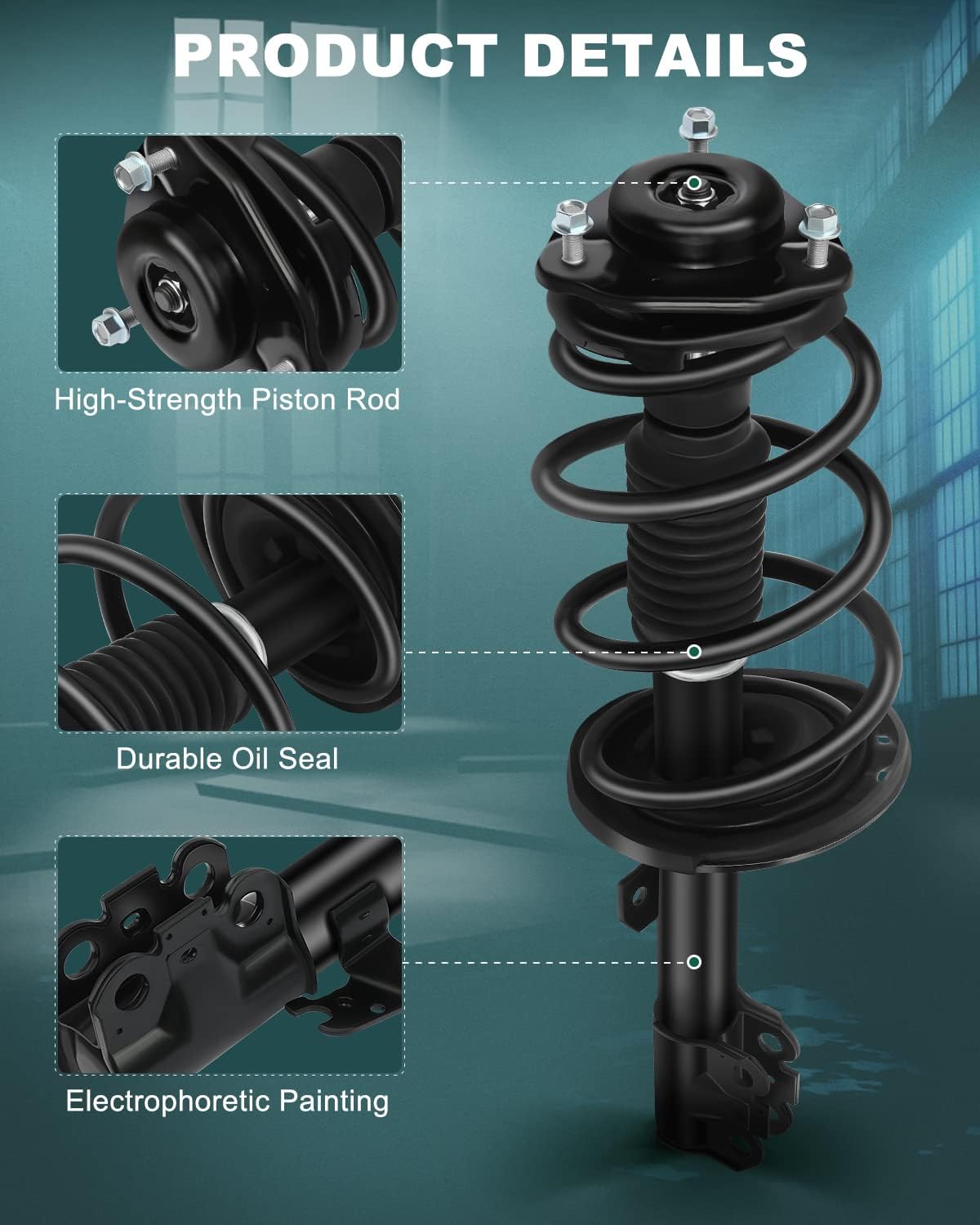 PRODUCT DETAILS

High-Strength Piston Rod

Durable Oil Seal

Electrophoretic Painting