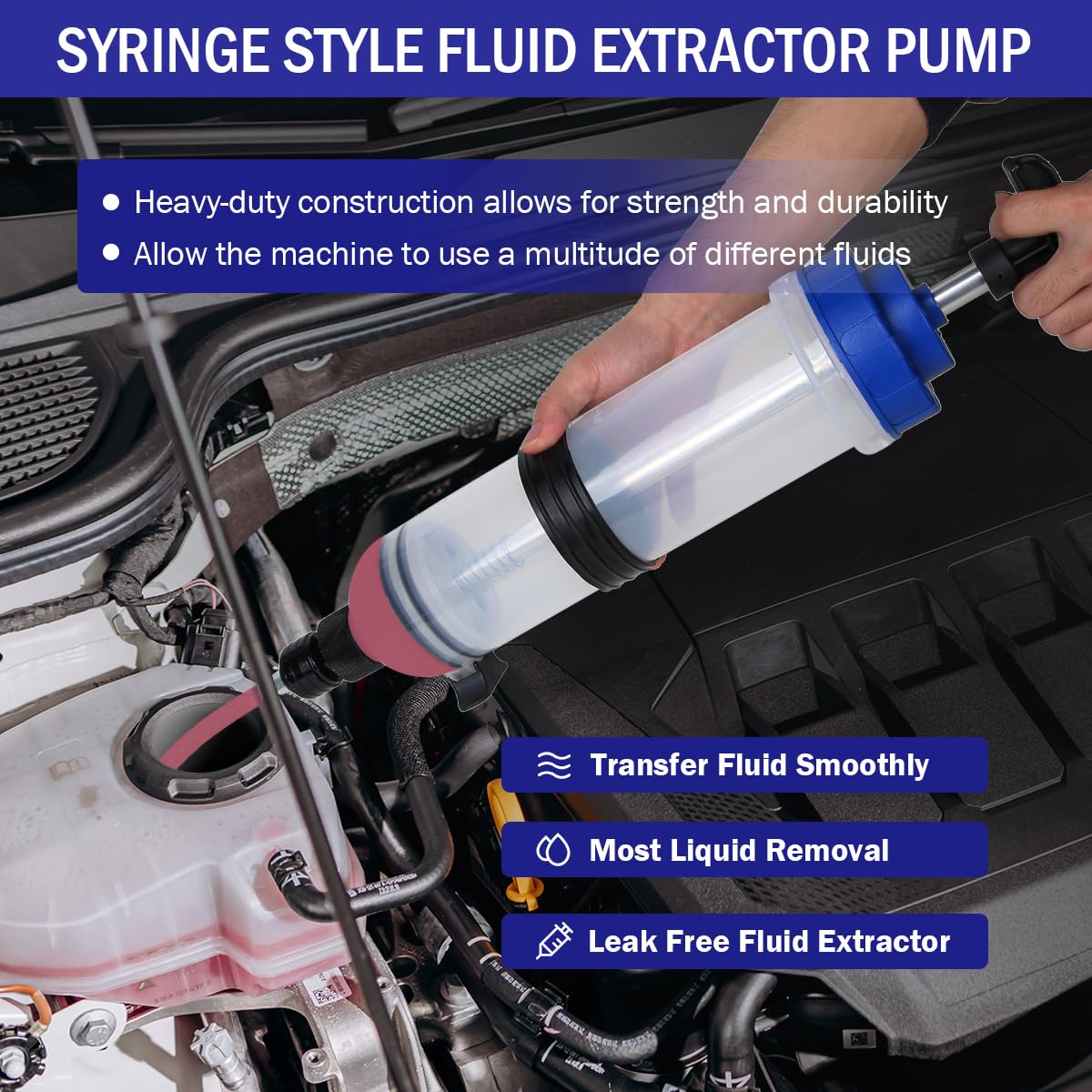 SYRINGE STYLE FLUID EXTRACTOR PUMP

● Heavy-duty construction allows for strength and durability
● Allow the machine to use a multitude of different fluids

Transfer Fluid Smoothly

Most Liquid Removal

Leak Free Fluid Extractor