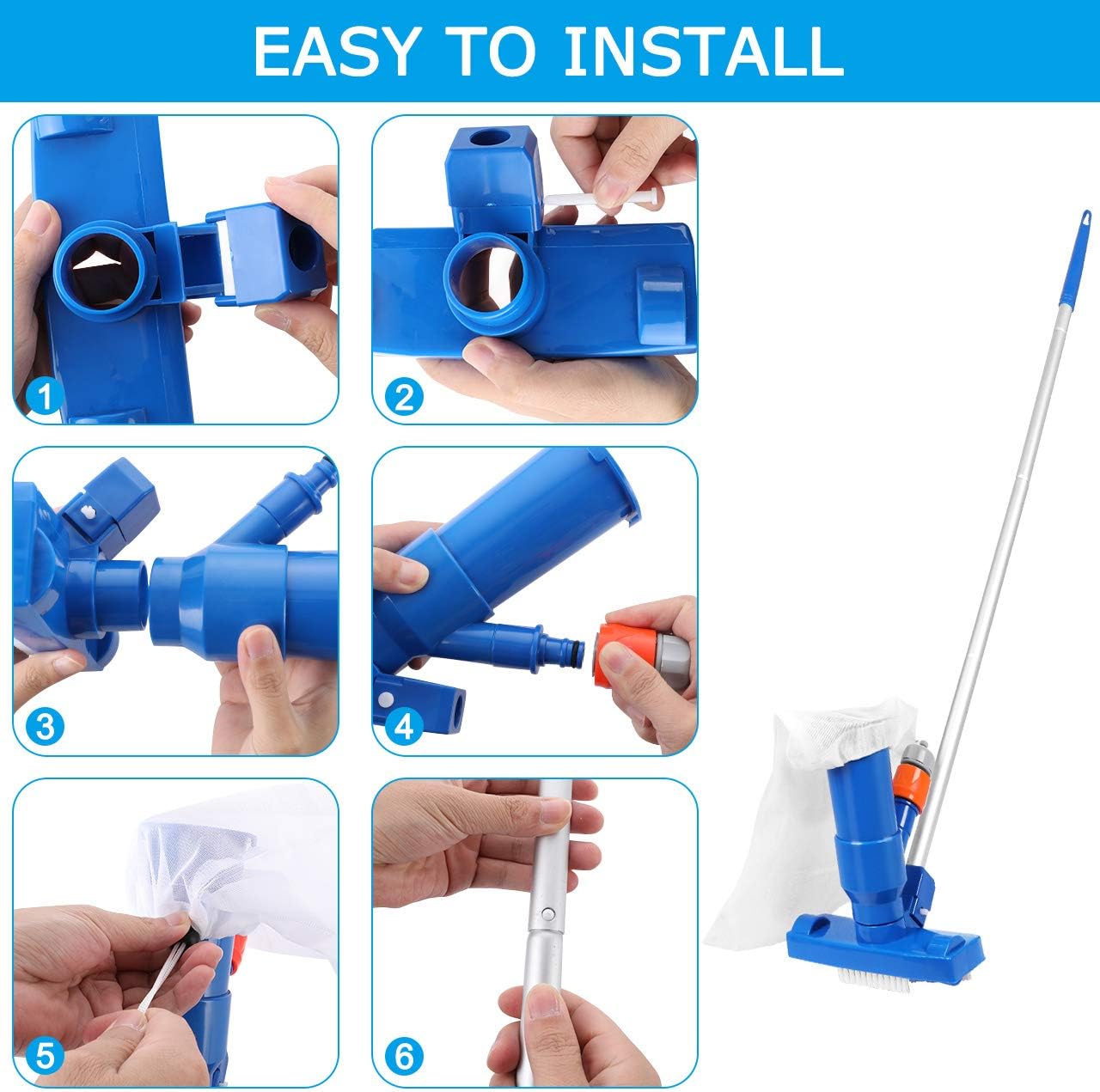 EASY TO INSTALL

1

2

3

4

5

6