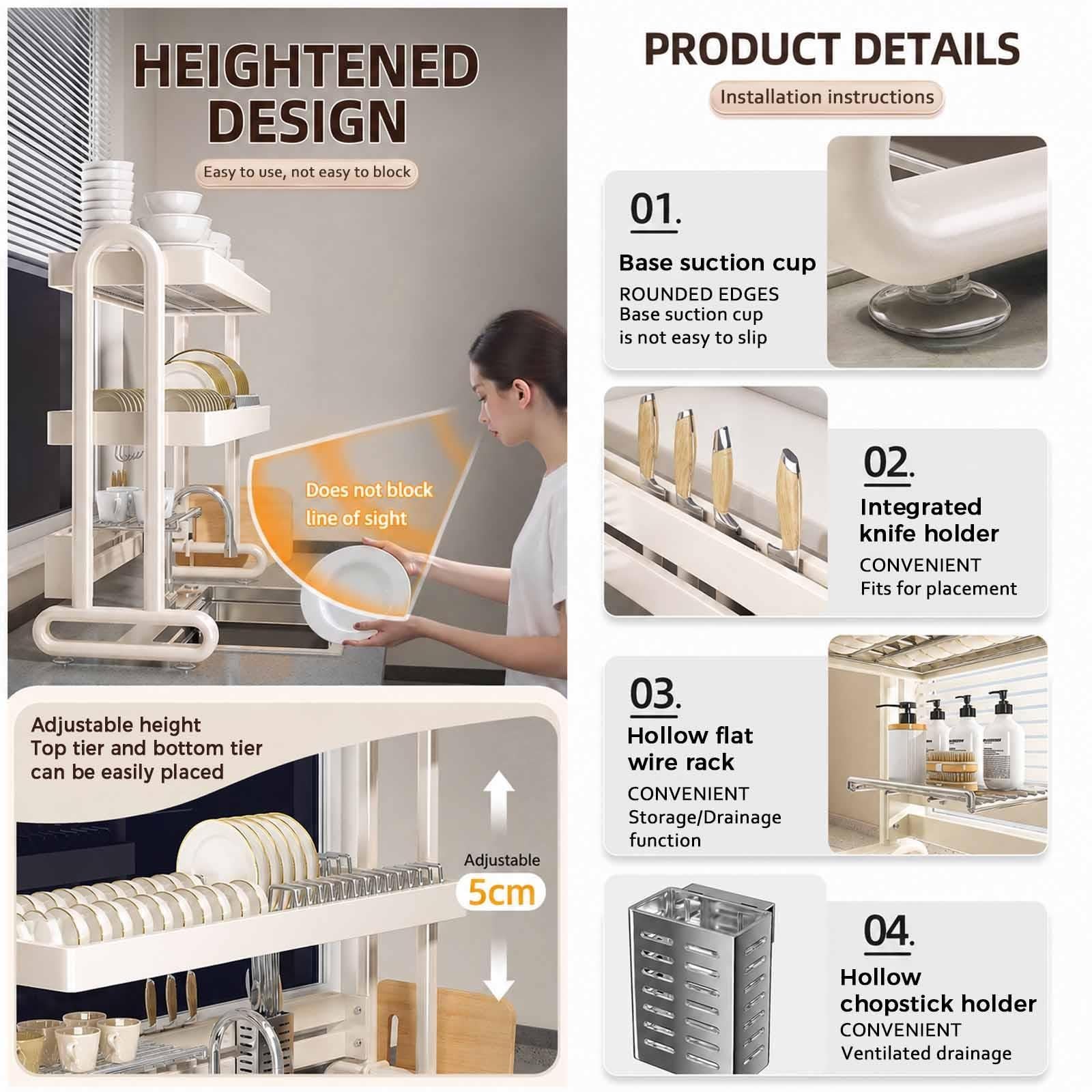 HEIGHTENED DESIGN

Easy to use, not easy to block

Does not block line of sight

Adjustable height
Top tier and bottom tier can be easily placed

Adjustable

5cm

PRODUCT DETAILS

Installation instructions

01.

Base suction cup

ROUNDED EDGES
Base suction cup is not easy to slip

02.

Integrated knife holder

CONVENIENT
Fits for placement

03.

Hollow flat wire rack

CONVENIENT
Storage/Drainage function

04.

Hollow chopstick holder

CONVENIENT
Ventilated drainage