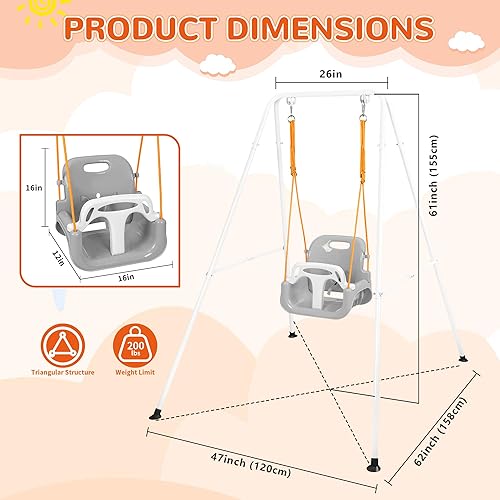 PRODUCT DIMENSIONS

26in

61inch (155cm)

16in

12in

16in

200 lbs

Triangular Structure

Weight Limit

47inch (120cm)

62inch (158cm)