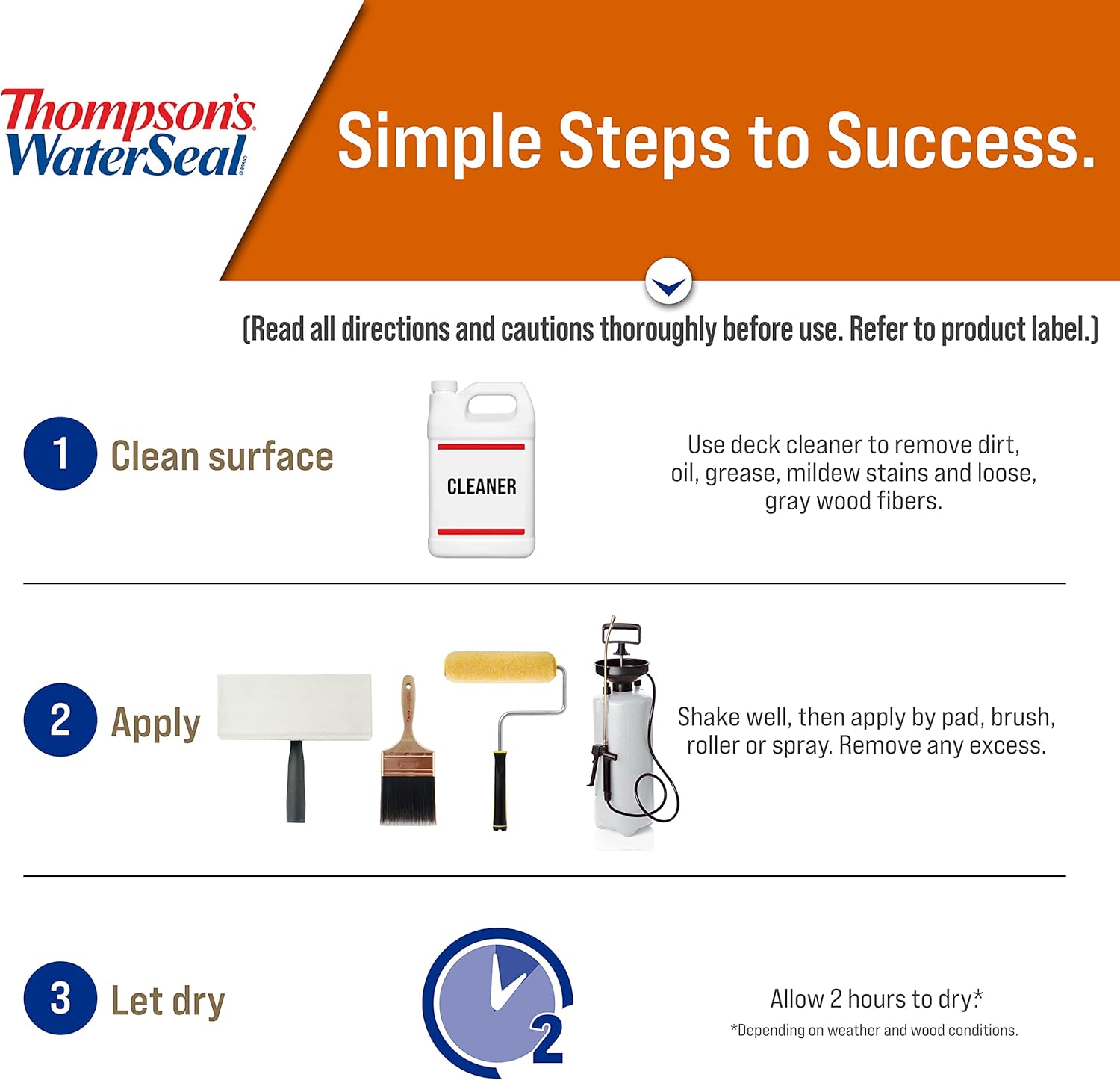 Thompson's WaterSeal® BRAND

Simple Steps to Success.

(Read all directions and cautions thoroughly before use. Refer to product label.)

1 Clean surface

CLEANER

Use deck cleaner to remove dirt, oil, grease, mildew stains and loose, gray wood fibers.

2 Apply

Shake well, then apply by pad, brush, roller or spray. Remove any excess.

3 Let dry

2

Allow 2 hours to dry.*
*Depending on weather and wood conditions.