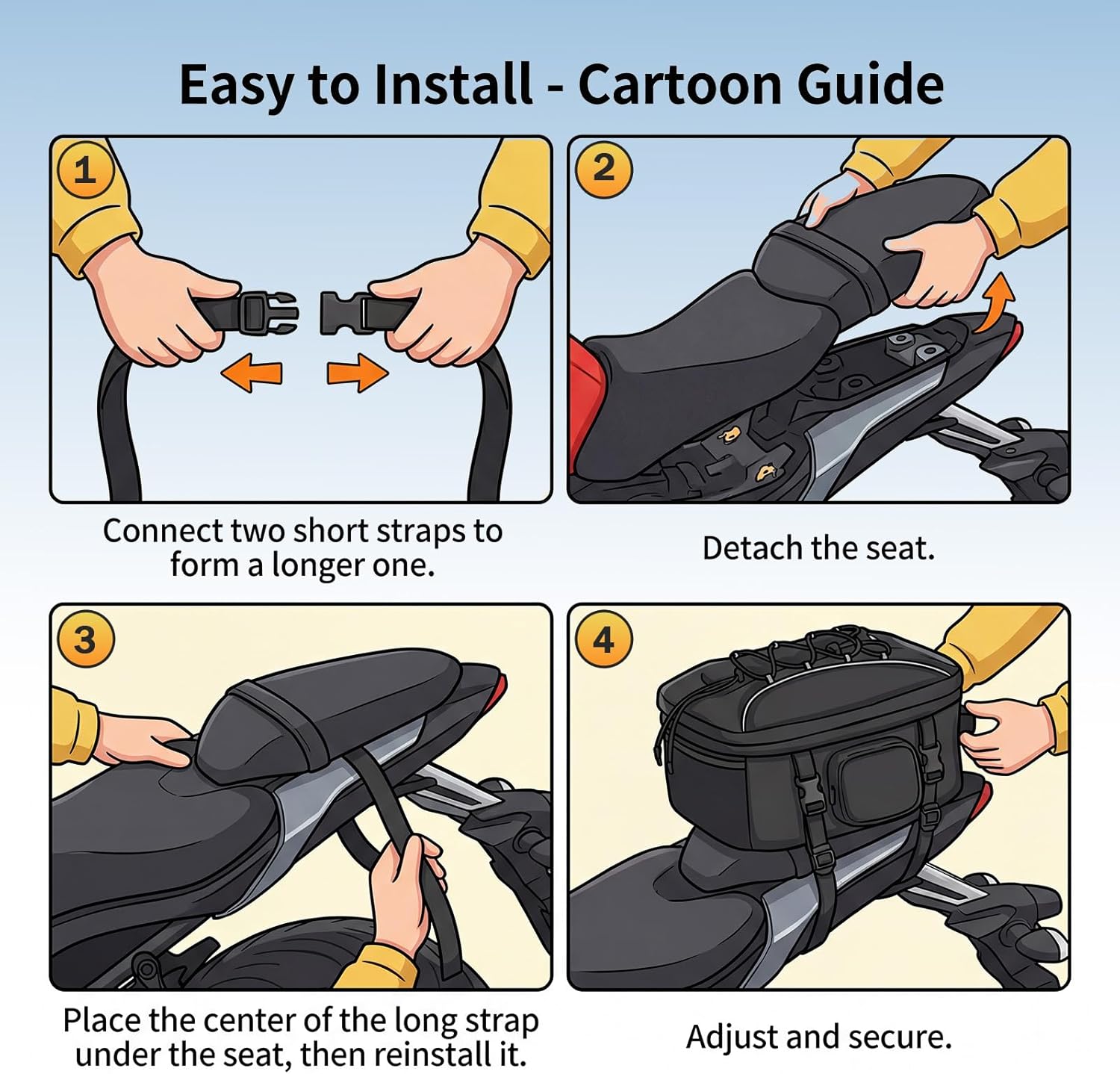 Easy to Install - Cartoon Guide

1

Connect two short straps to form a longer one.

2

Detach the seat.

3

Place the center of the long strap under the seat, then reinstall it.

4

Adjust and secure.