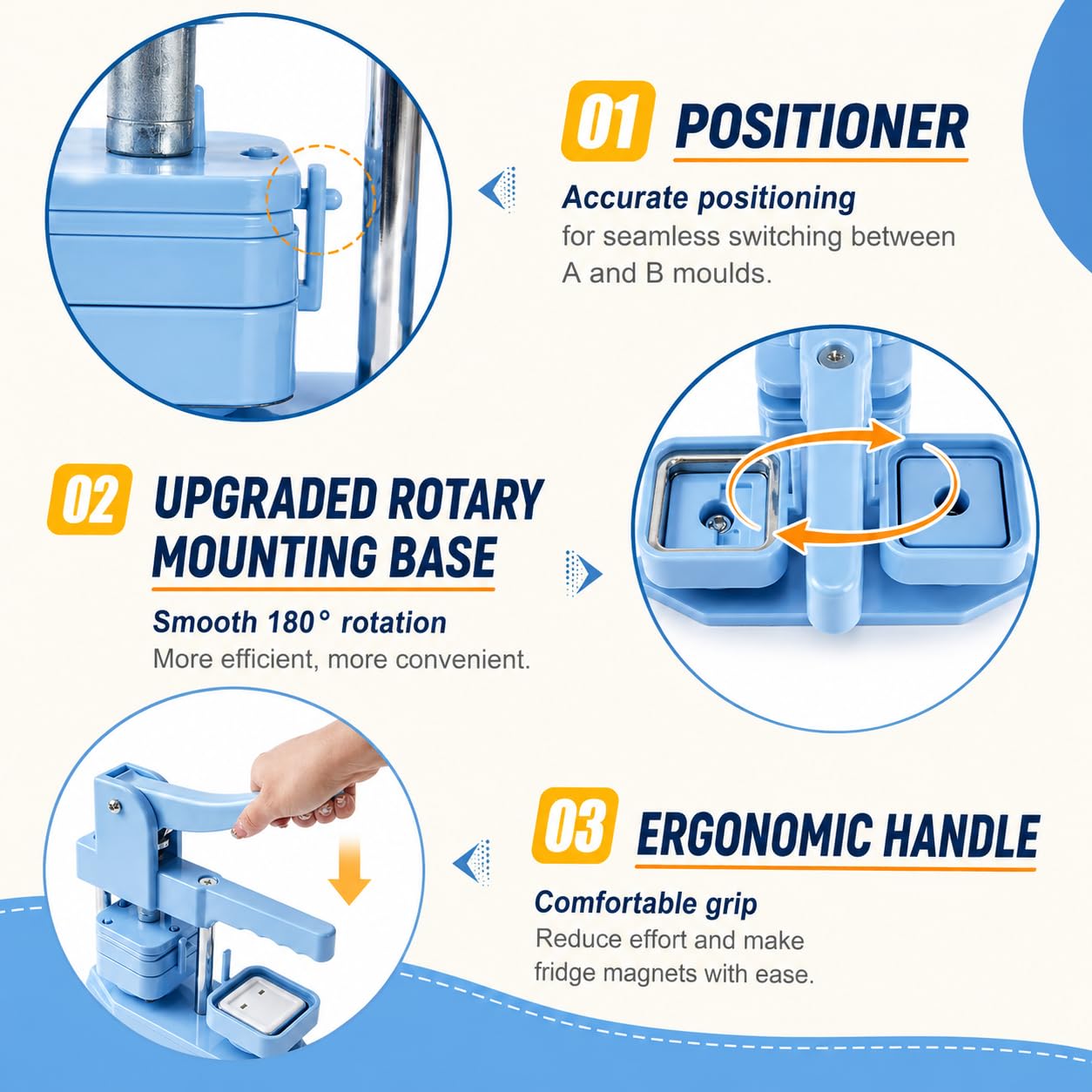 01 POSITIONER

Accurate positioning
for seamless switching between A and B moulds.

02 UPGRADED ROTARY MOUNTING BASE

Smooth 180° rotation
More efficient, more convenient.

03 ERGONOMIC HANDLE

Comfortable grip
Reduce effort and make fridge magnets with ease.