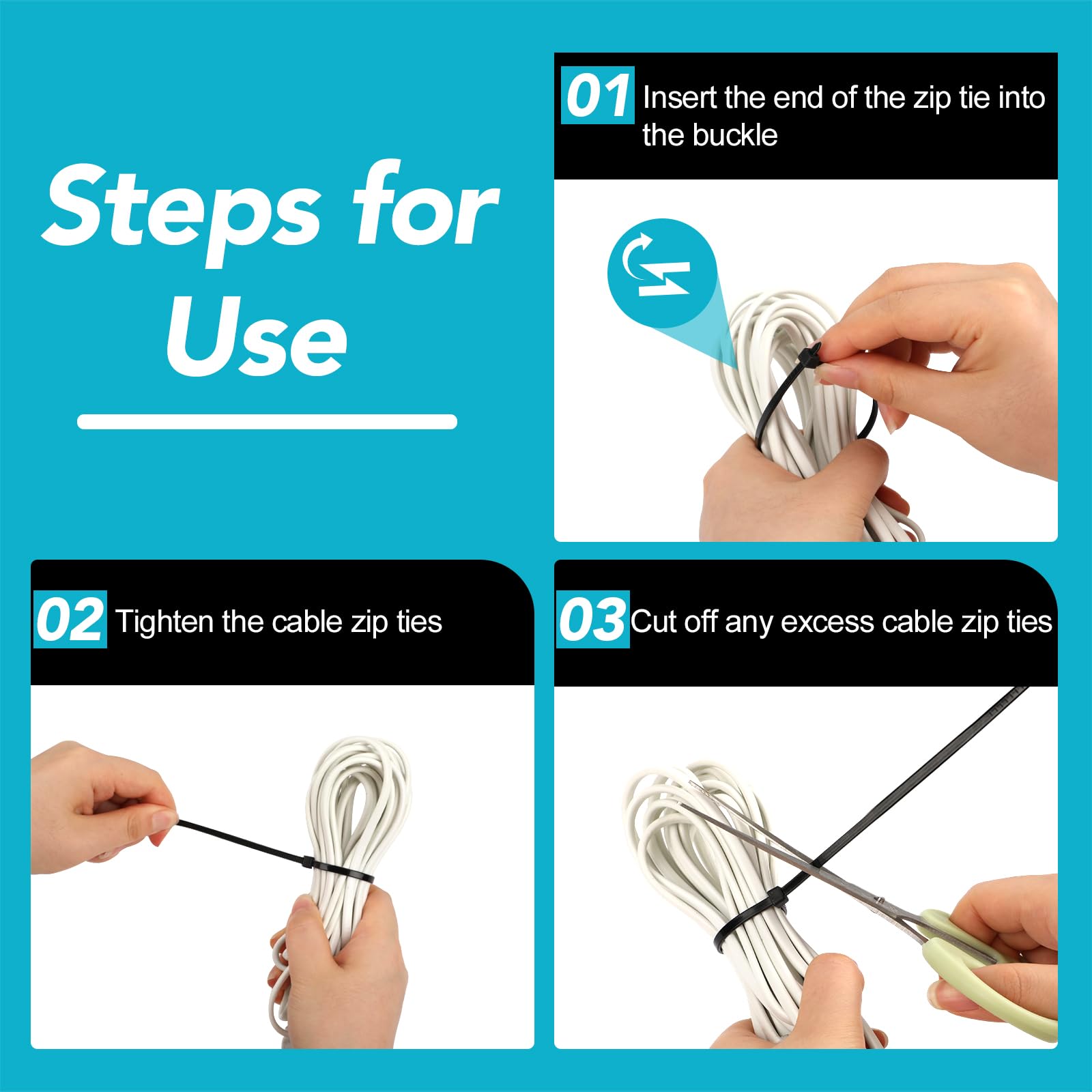 Steps for Use

01 Insert the end of the zip tie into the buckle

02 Tighten the cable zip ties

03 Cut off any excess cable zip ties