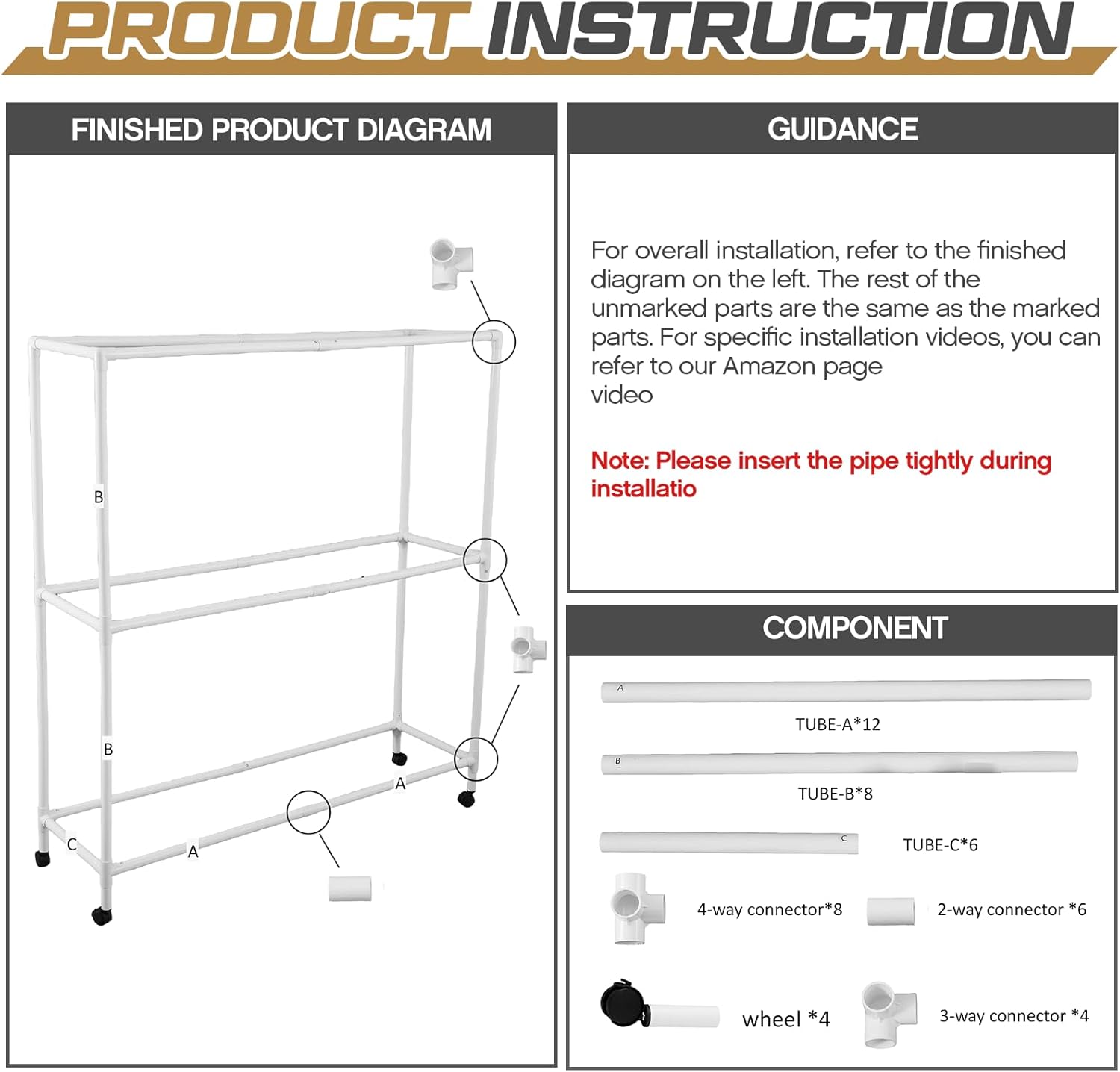 PRODUCT INSTRUCTION

FINISHED PRODUCT DIAGRAM

B

B

A

C

A

GUIDANCE

For overall installation, refer to the finished diagram on the left. The rest of the unmarked parts are the same as the marked parts. For specific installation videos, you can refer to our Amazon page video

Note: Please insert the pipe tightly during installatio

COMPONENT

A

TUBE-A*12

B

TUBE-B*8

C

TUBE-C*6

4-way connector*8

2-way connector *6

wheel *4

3-way connector *4