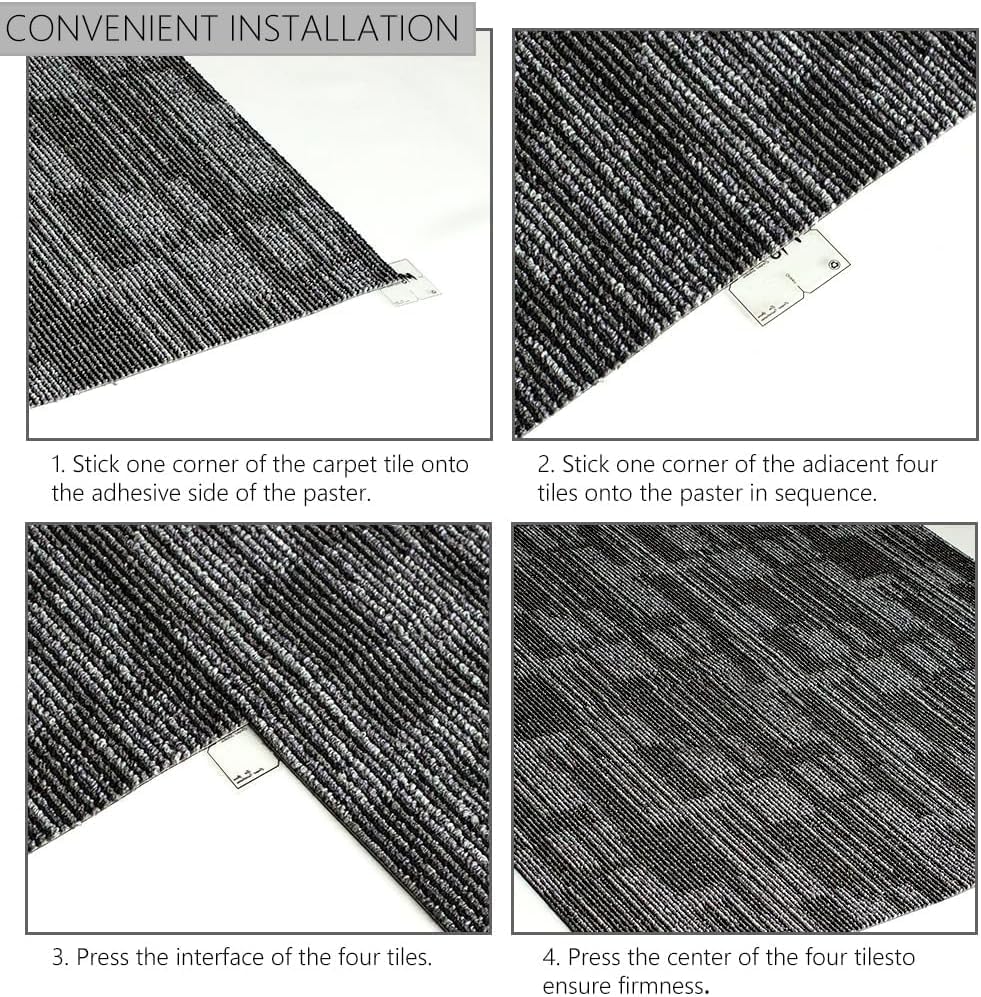 CONVENIENT INSTALLATION

1. Stick one corner of the carpet tile onto the adhesive side of the paster.

2. Stick one corner of the adiacent four tiles onto the paster in sequence.

3. Press the interface of the four tiles.

4. Press the center of the four tilesto ensure firmness.