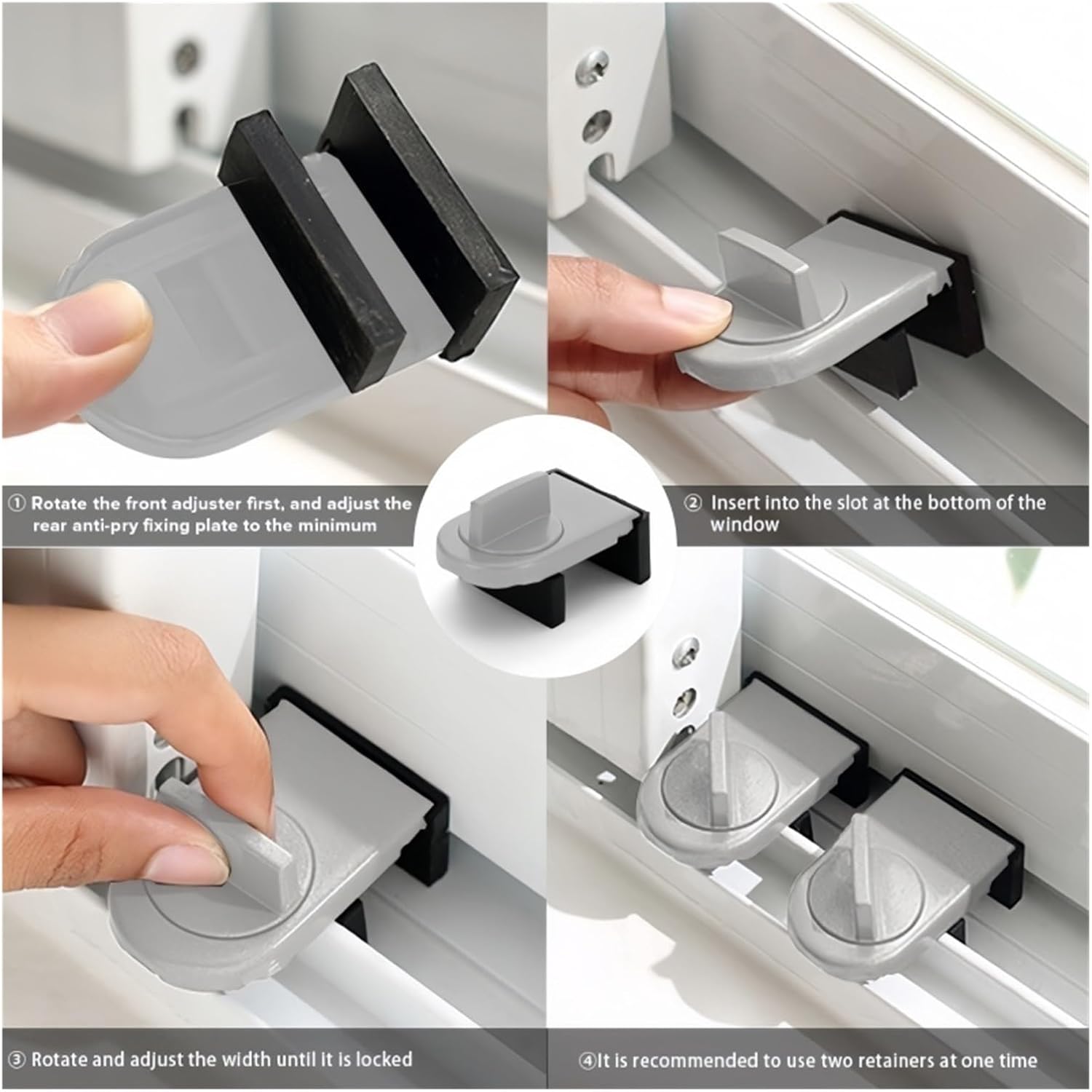 ① Rotate the front adjuster first, and adjust the rear anti-pry fixing plate to the minimum

② Insert into the slot at the bottom of the window

③ Rotate and adjust the width until it is locked

④It is recommended to use two retainers at one time