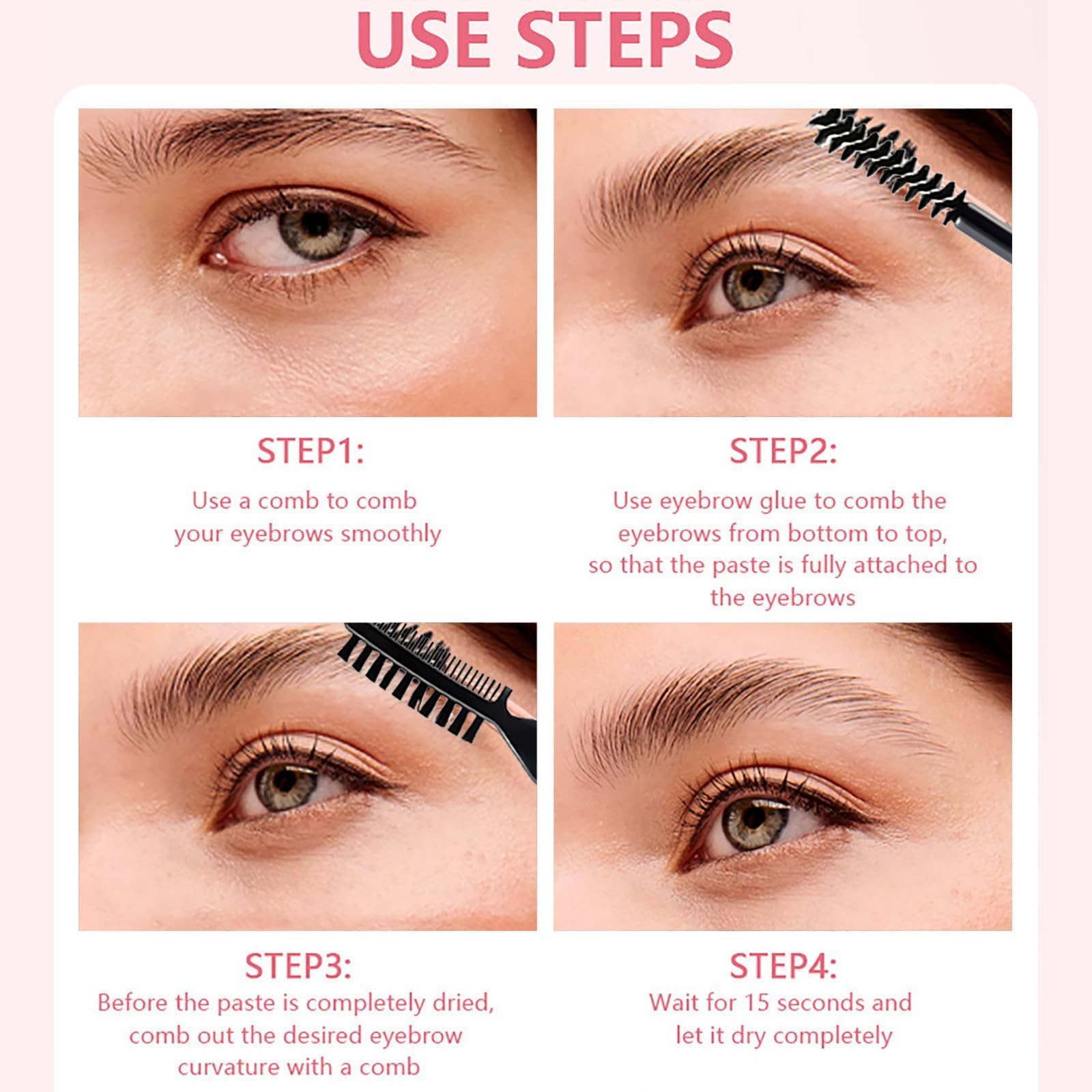 USE STEPS

STEP1:
Use a comb to comb your eyebrows smoothly

STEP2:
Use eyebrow glue to comb the eyebrows from bottom to top, so that the paste is fully attached to the eyebrows

STEP3:
Before the paste is completely dried, comb out the desired eyebrow curvature with a comb

STEP4:
Wait for 15 seconds and let it dry completely