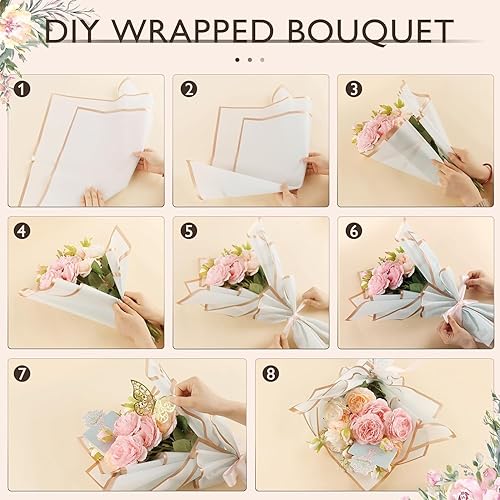 DIY WRAPPED BOUQUET

1

2

3

4

5

6

7

8