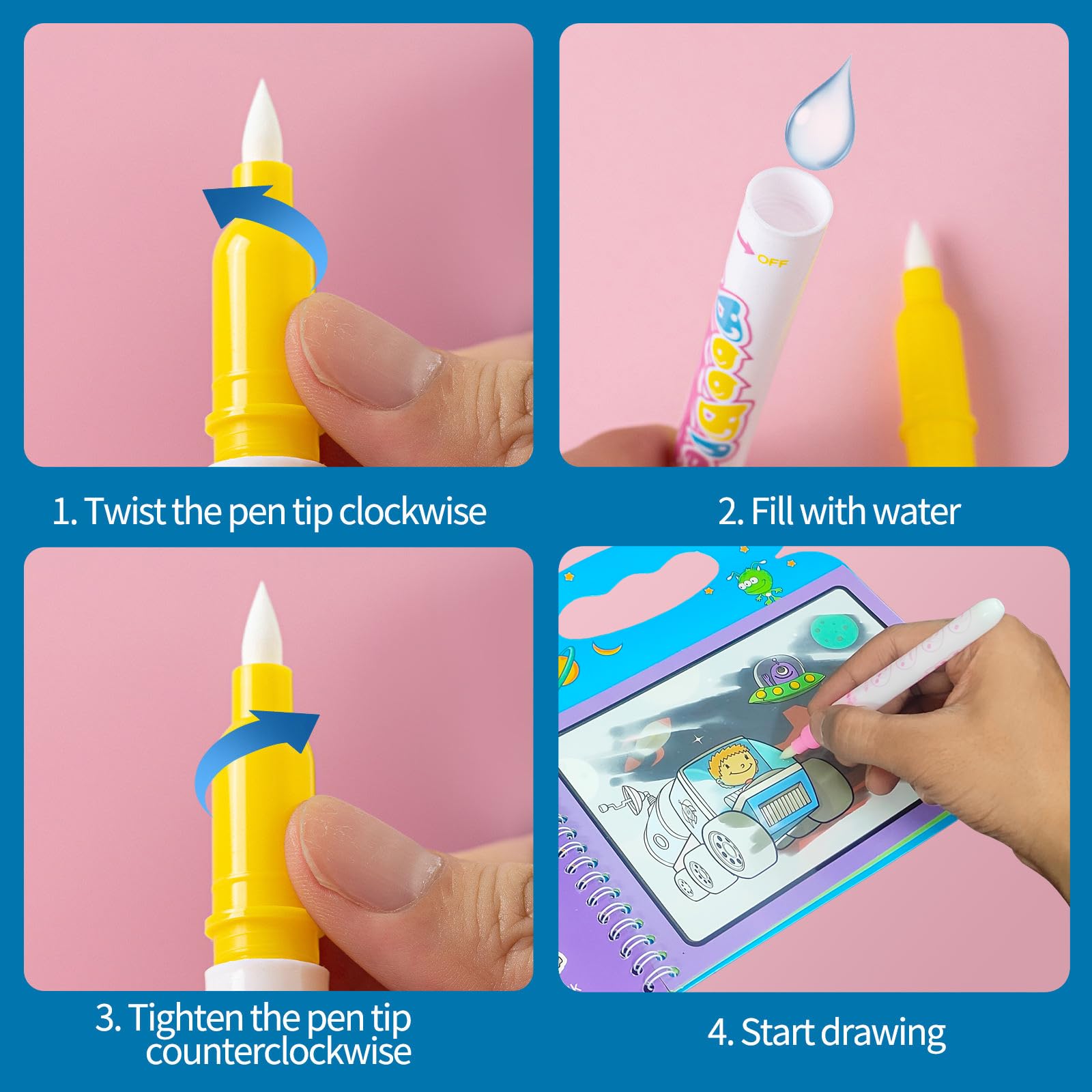 OFF

1. Twist the pen tip clockwise

2. Fill with water

3. Tighten the pen tip counterclockwise

4. Start drawing