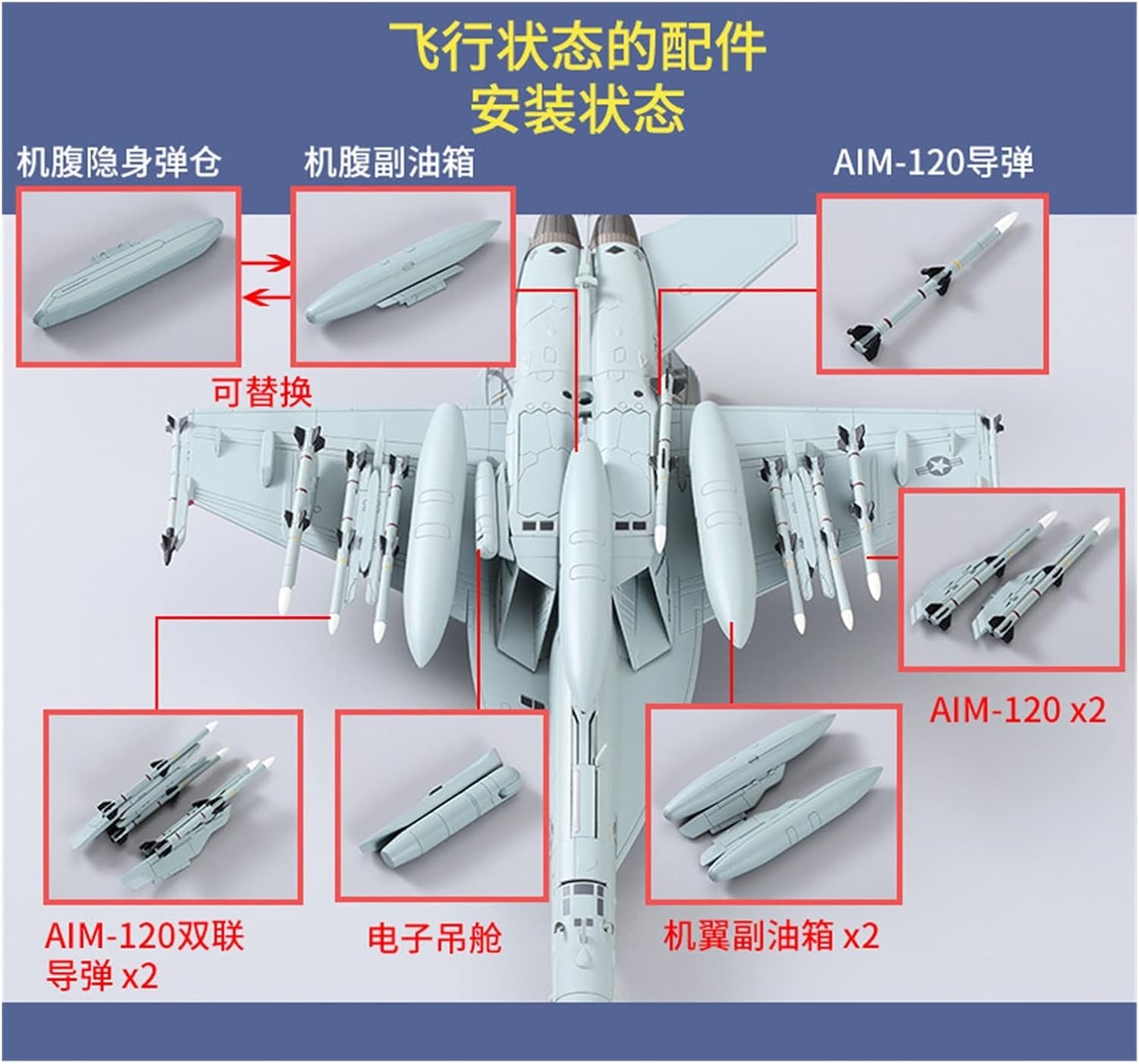 飞行状态的配件
安装状态

机腹隐身弹仓

机腹副油箱

AIM-120导弹

可替换

AIM-120 x2

AIM-120双联导弹 x2

电子吊舱

机翼副油箱 x2