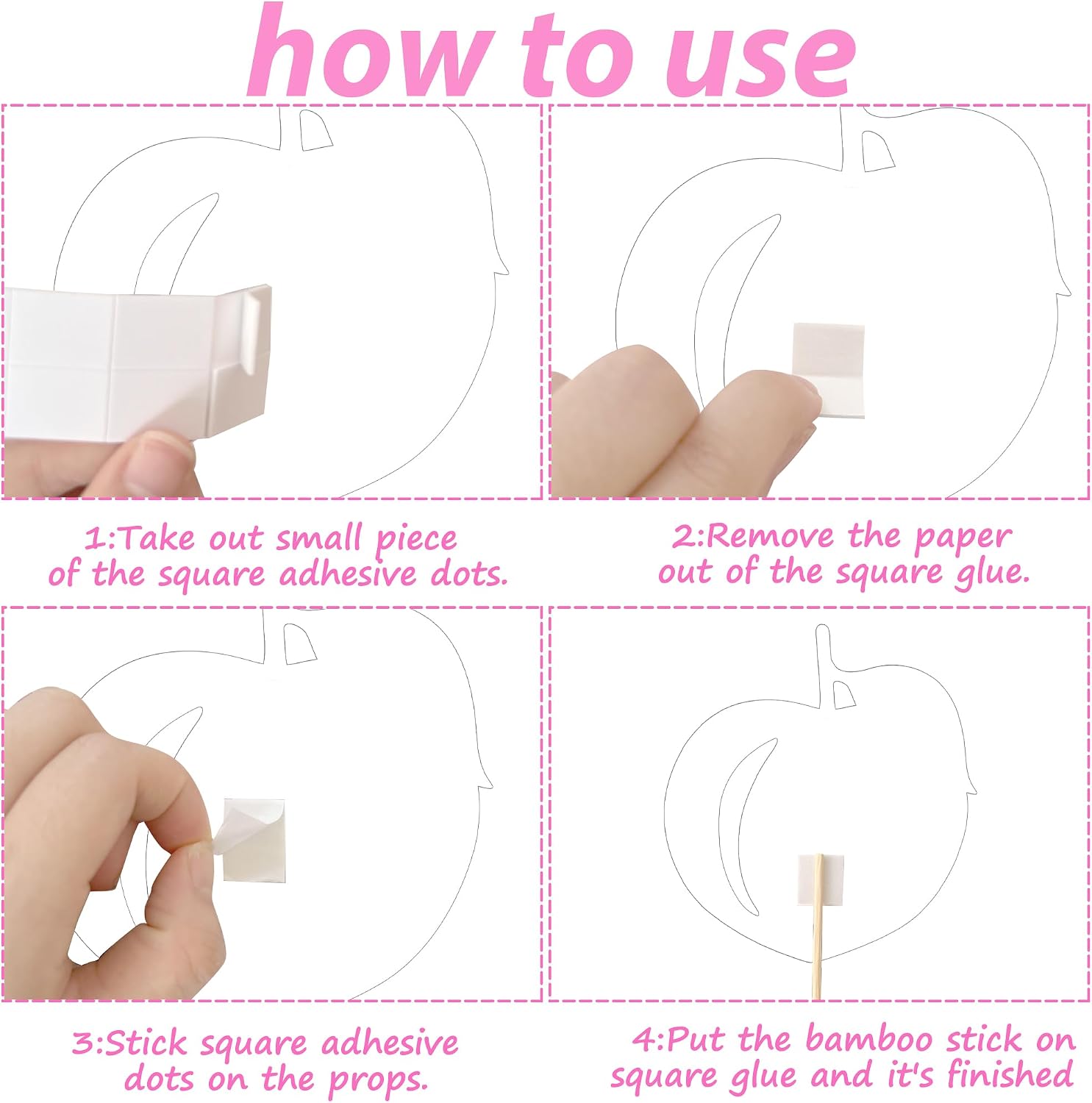 how to use

1:Take out small piece of the square adhesive dots.

2:Remove the paper out of the square glue.

3:Stick square adhesive dots on the props.

4:Put the bamboo stick on square glue and it's finished