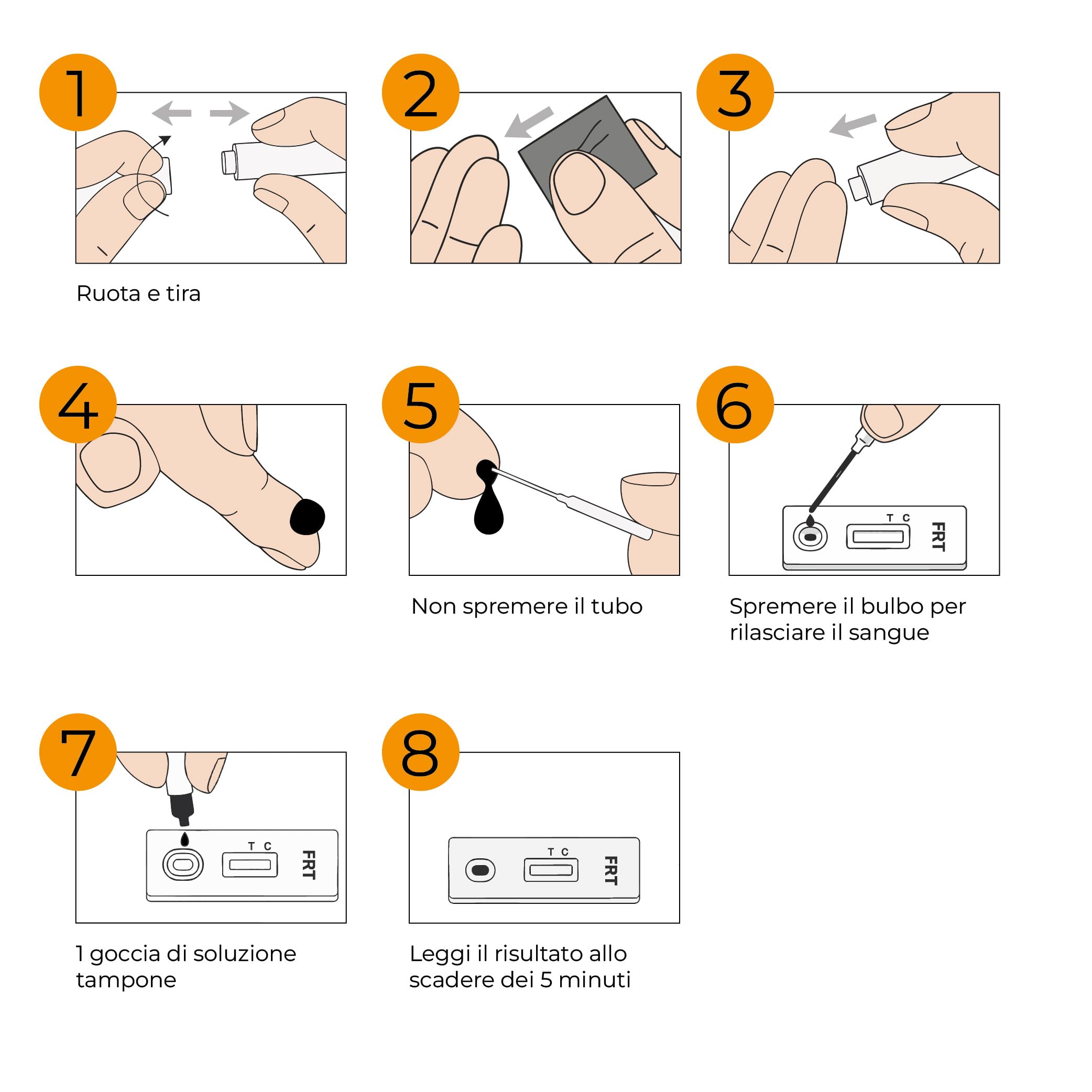 1

Ruota e tira

2

3

4

5

Non spremere il tubo

6

T C

FRT

Spremere il bulbo per rilasciare il sangue

7

T C

FRT

1 goccia di soluzione tampone

8

T C

FRT

Leggi il risultato allo scadere dei 5 minuti