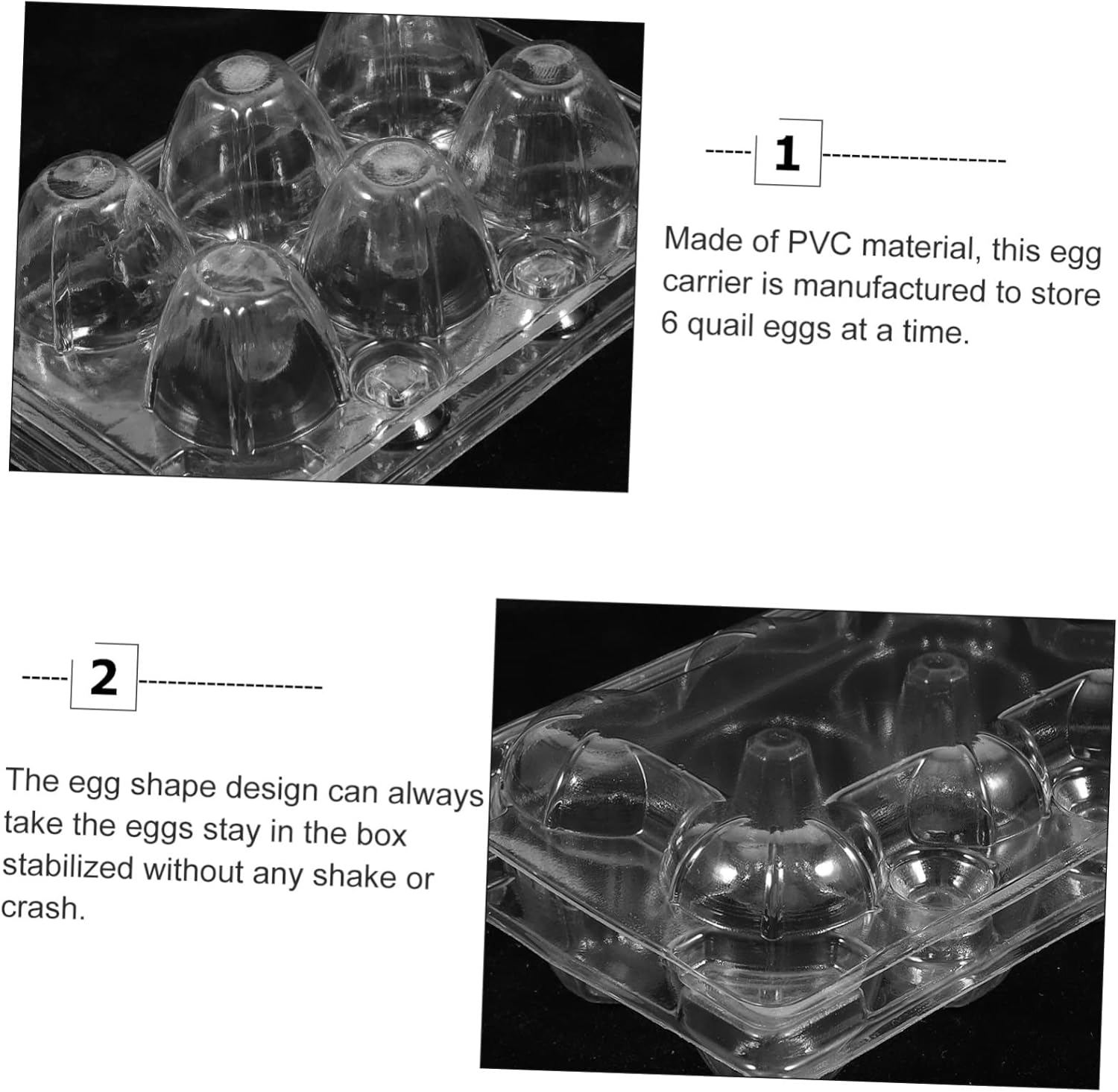 1

Made of PVC material, this egg carrier is manufactured to store 6 quail eggs at a time.

2

The egg shape design can always take the eggs stay in the box stabilized without any shake or crash.