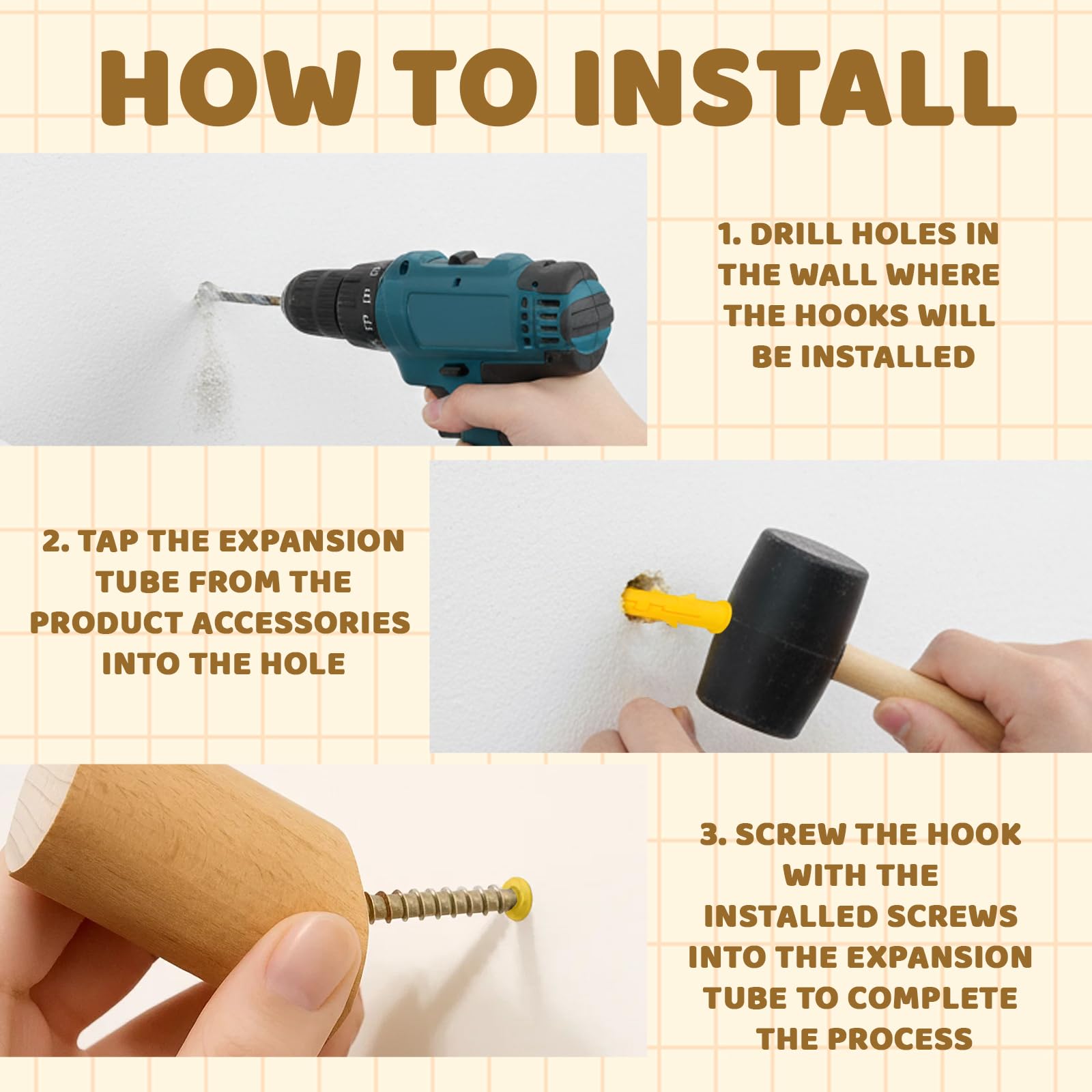 HOW TO INSTALL

1. DRILL HOLES IN THE WALL WHERE THE HOOKS WILL BE INSTALLED

2. TAP THE EXPANSION TUBE FROM THE PRODUCT ACCESSORIES INTO THE HOLE

3. SCREW THE HOOK WITH THE INSTALLED SCREWS INTO THE EXPANSION TUBE TO COMPLETE THE PROCESS