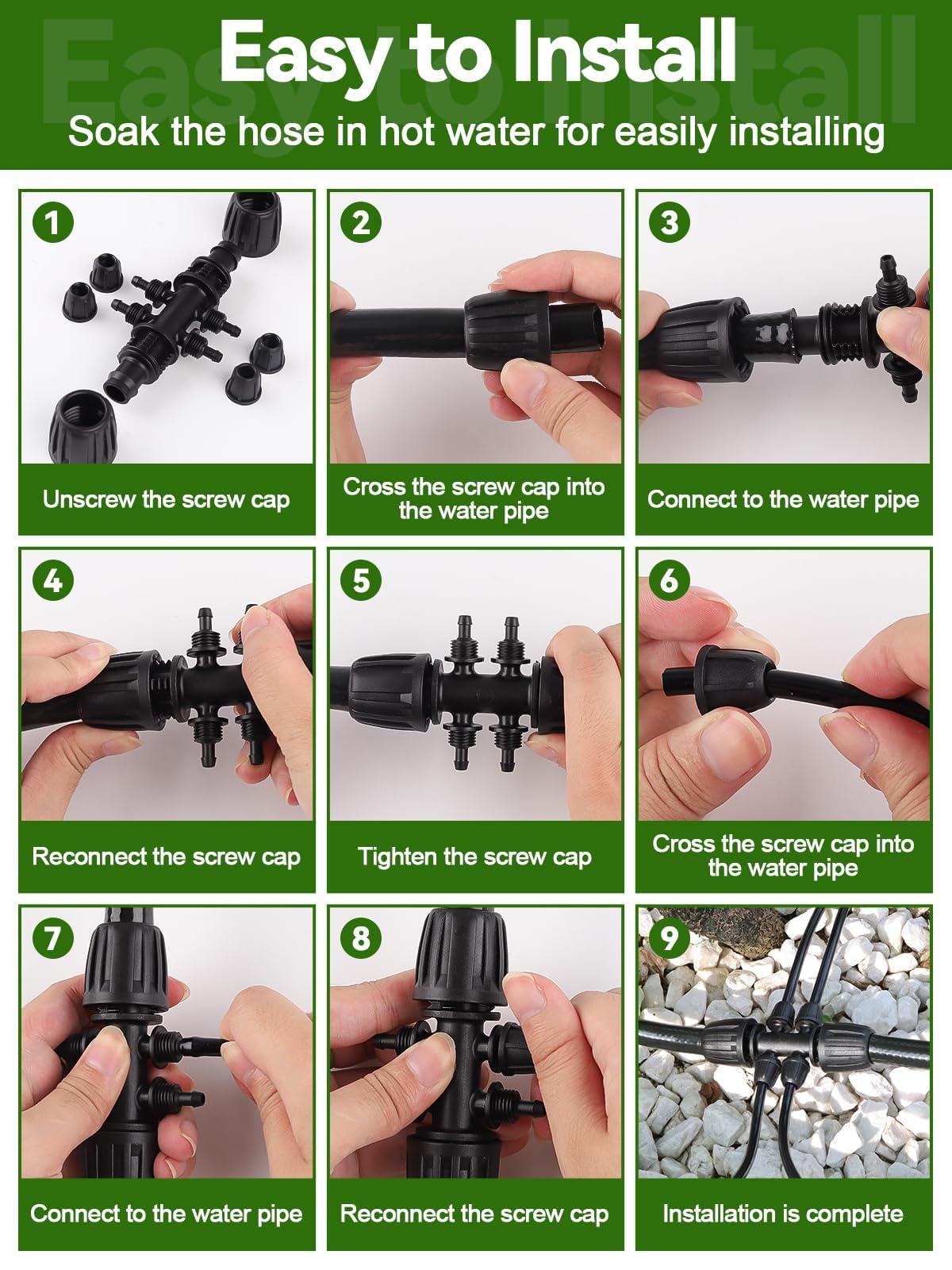 Easy to Install

Soak the hose in hot water for easily installing

1

Unscrew the screw cap

2

Cross the screw cap into the water pipe

3

Connect to the water pipe

4

Reconnect the screw cap

5

Tighten the screw cap

6

Cross the screw cap into the water pipe

7

Connect to the water pipe

8

Reconnect the screw cap

9

Installation is complete