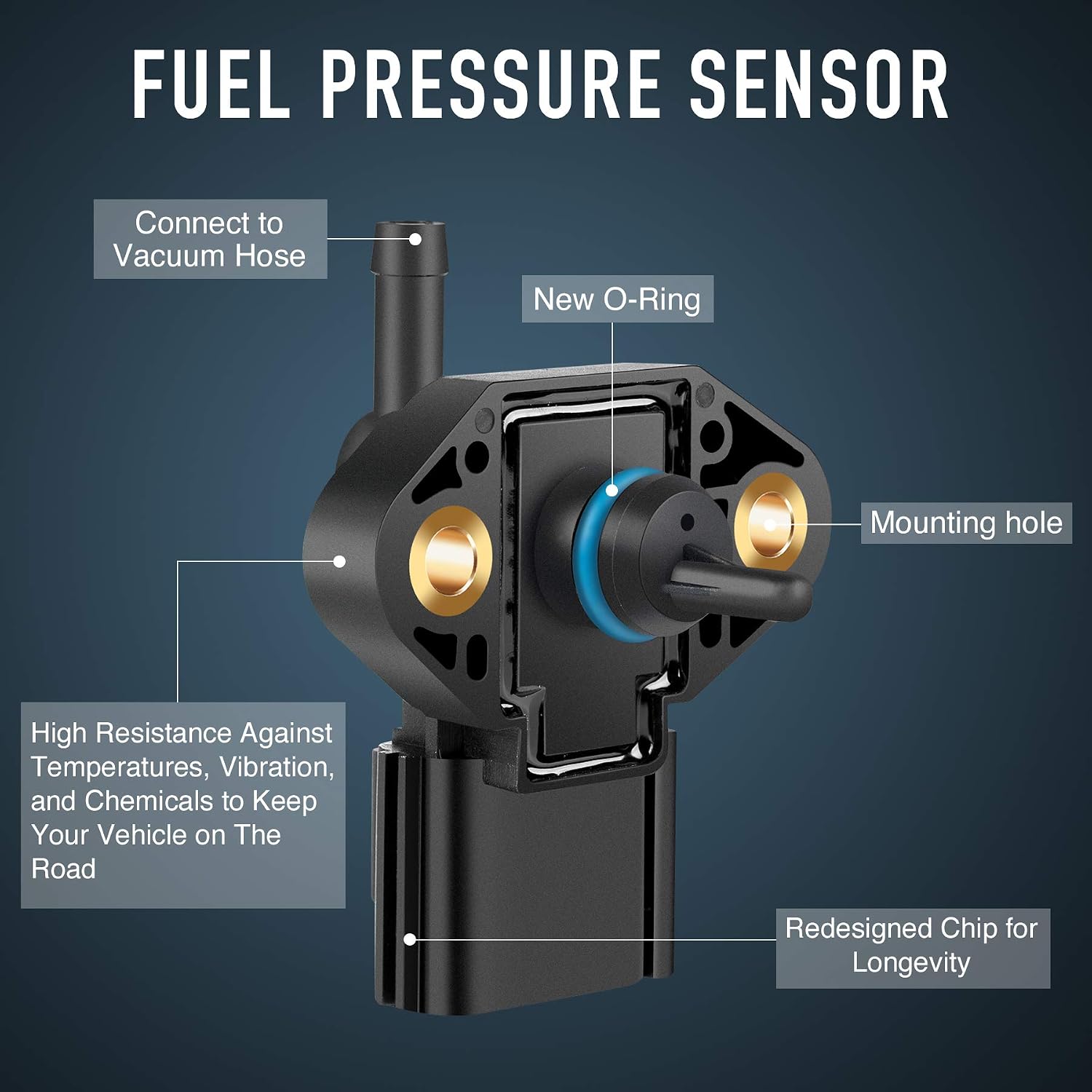 FUEL PRESSURE SENSOR

Connect to Vacuum Hose

New O-Ring

Mounting hole

High Resistance Against Temperatures, Vibration, and Chemicals to Keep Your Vehicle on The Road

Redesigned Chip for Longevity