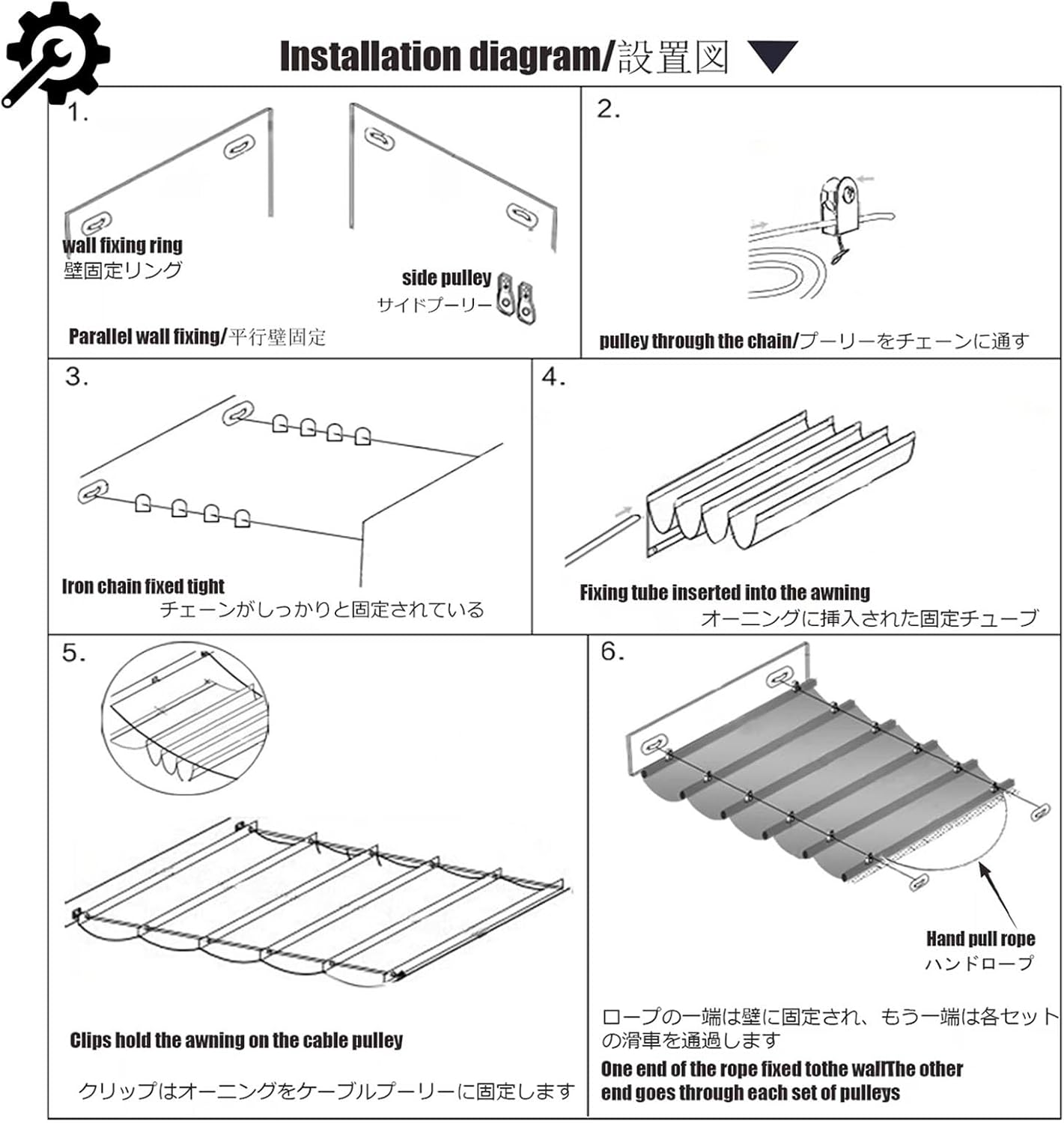 Installation diagram/設置図

1.

wall fixing ring
壁固定リング

side pulley
サイドプーリー

Parallel wall fixing/平行壁固定

2.

pulley through the chain/プーリーをチェーンに通す

3.

Iron chain fixed tight
チェーンがしっかりと固定されている

4.

Fixing tube inserted into the awning
オーニングに挿入された固定チューブ

5.

Clips hold the awning on the cable pulley

クリップはオーニングをケーブルプーリーに固定します

6.

Hand pull rope
ハンドロープ

ロープの一端は壁に固定され、もう一端は各セットの滑車を通過します

One end of the rope fixed tothe wallThe other end goes through each set of pulleys