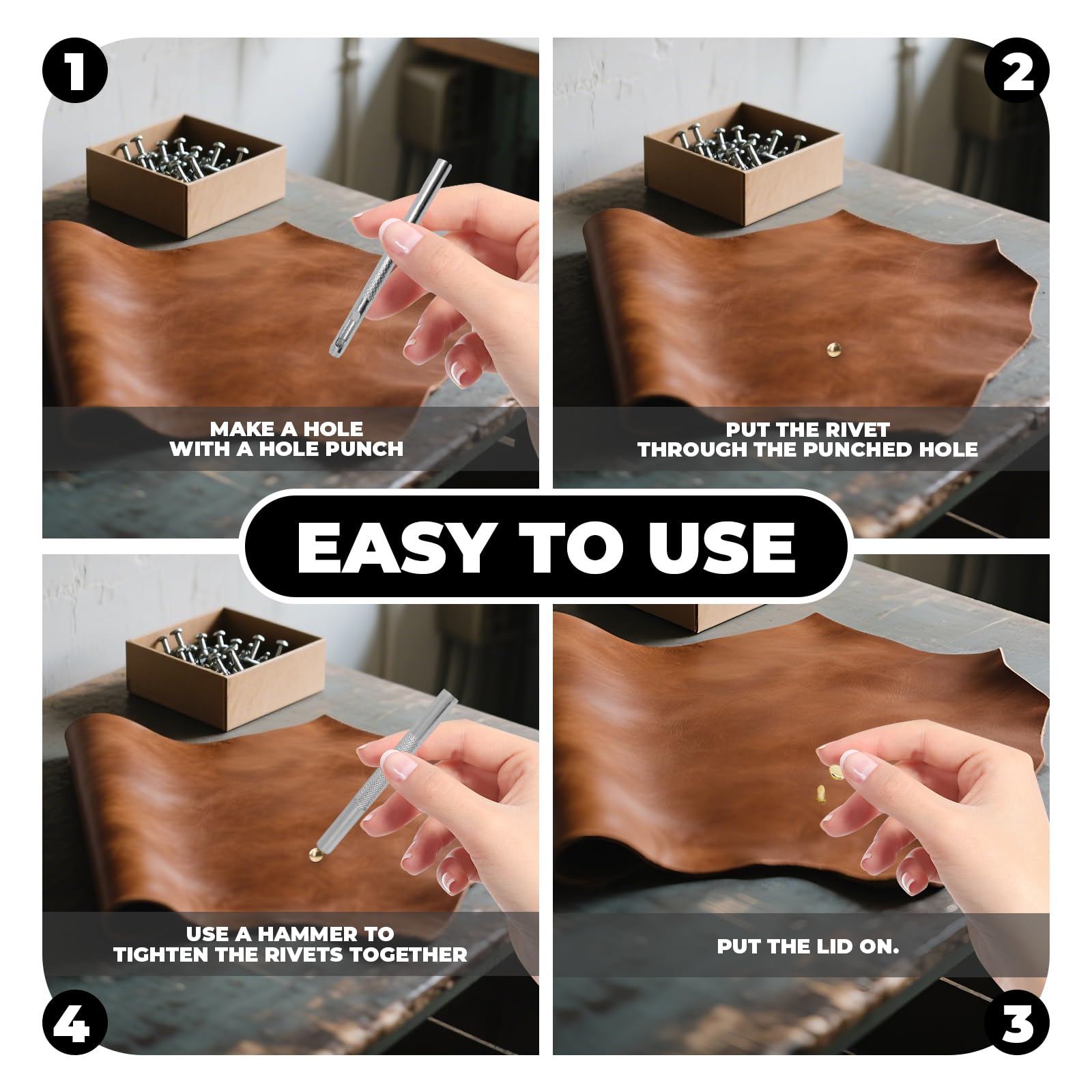 1

MAKE A HOLE WITH A HOLE PUNCH

2

PUT THE RIVET THROUGH THE PUNCHED HOLE

EASY TO USE

USE A HAMMER TO TIGHTEN THE RIVETS TOGETHER

4

PUT THE LID ON.

3