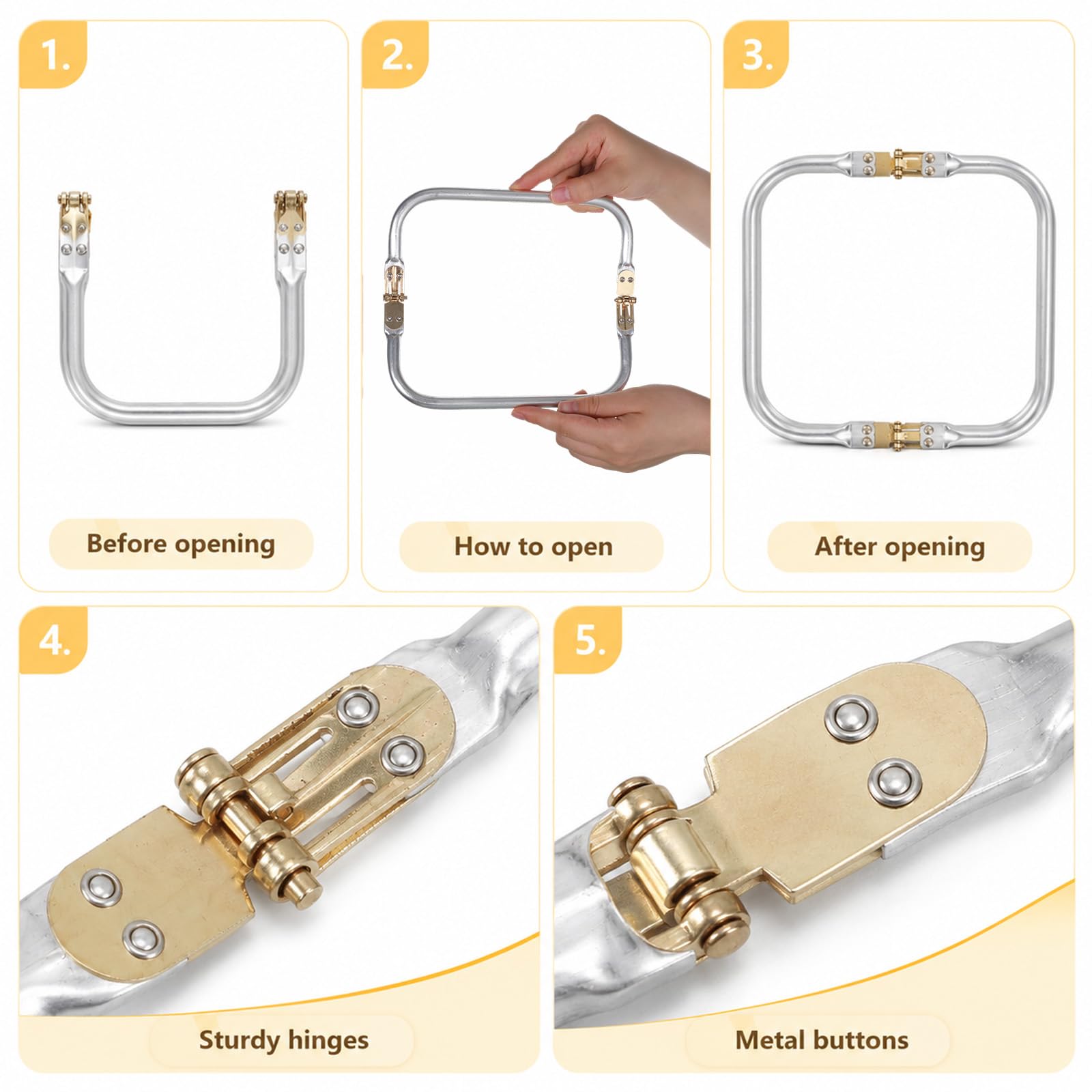 1.

Before opening

2.

How to open

3.

After opening

4.

Sturdy hinges

5.

Metal buttons