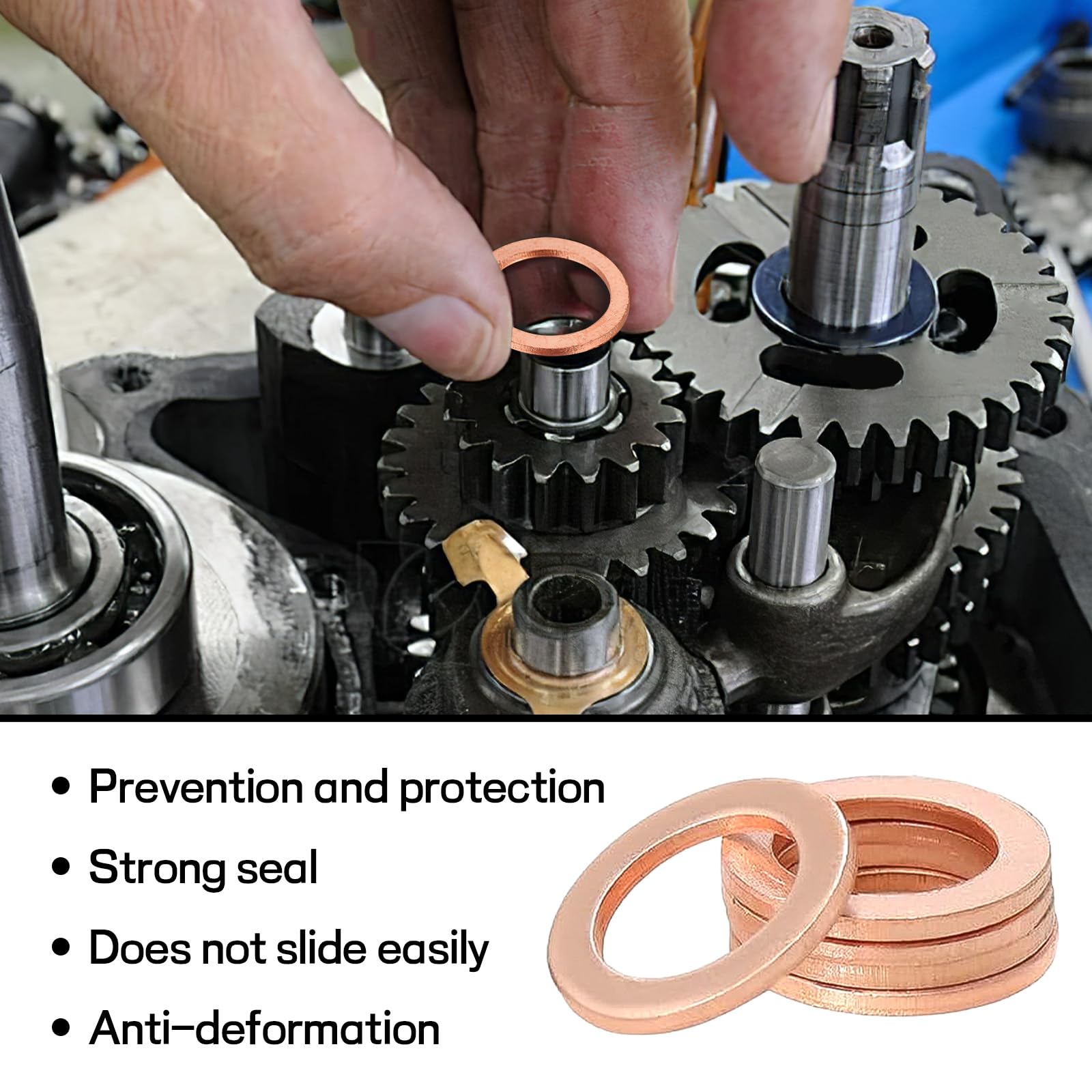 • Prevention and protection
• Strong seal
• Does not slide easily
• Anti-deformation