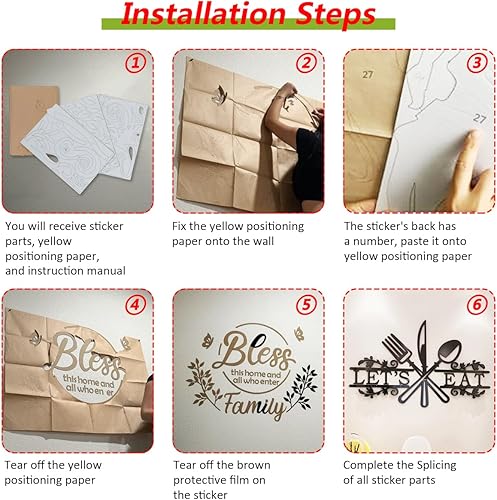 Installation Steps

1

You will receive sticker parts, yellow positioning paper, and instruction manual

2

Fix the yellow positioning paper onto the wall

3

27

27

The sticker's back has a number, paste it onto yellow positioning paper

4

Bless this home and all who en er

Tear off the yellow positioning paper

5

Bless this home and all who enter Family

Tear off the brown protective film on the sticker

6

LET'S EAT

Complete the Splicing of all sticker parts