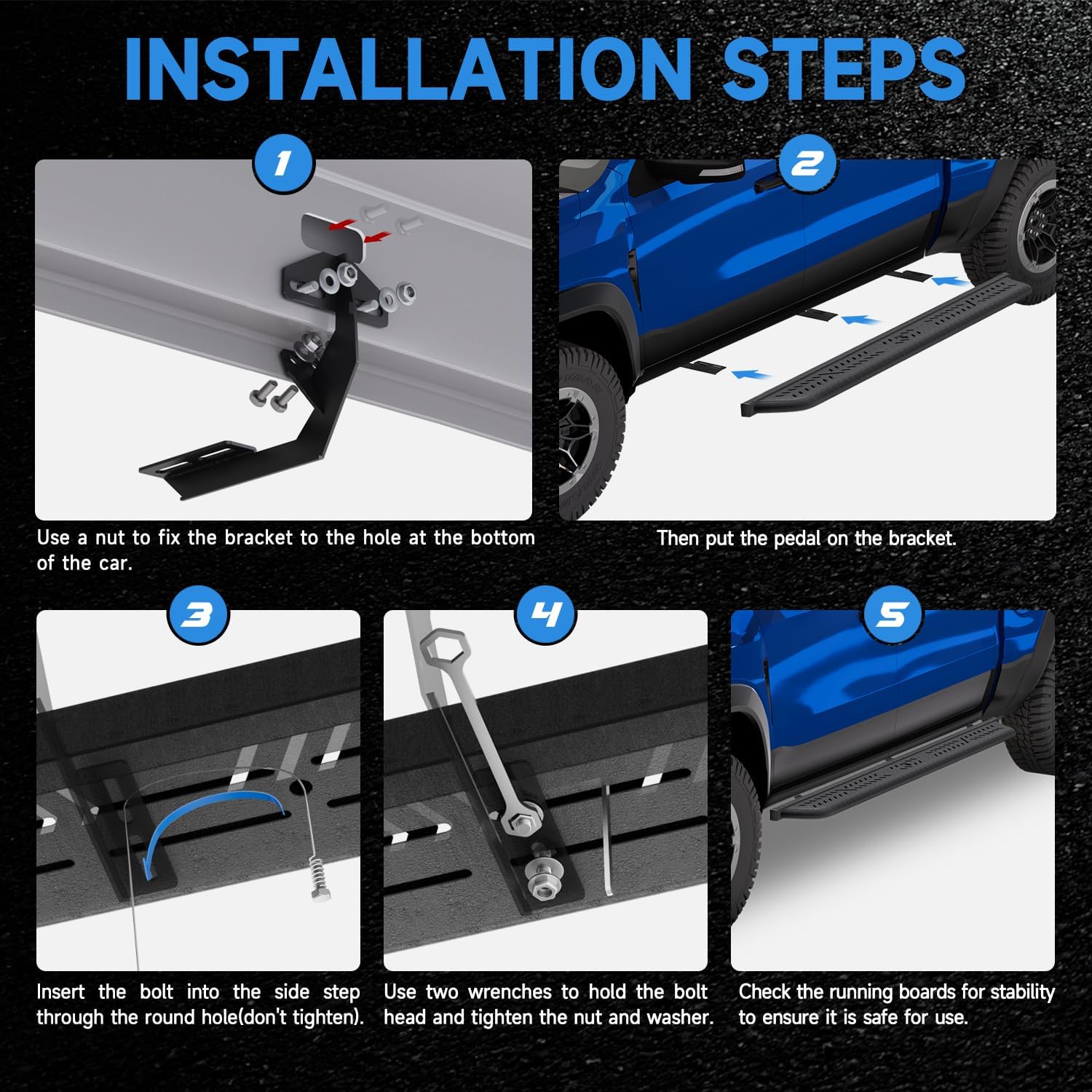 INSTALLATION STEPS

1

Use a nut to fix the bracket to the hole at the bottom of the car.

2

Then put the pedal on the bracket.

3

Insert the bolt into the side step through the round hole(don't tighten).

4

Use two wrenches to hold the bolt head and tighten the nut and washer.

5

Check the running boards for stability to ensure it is safe for use.