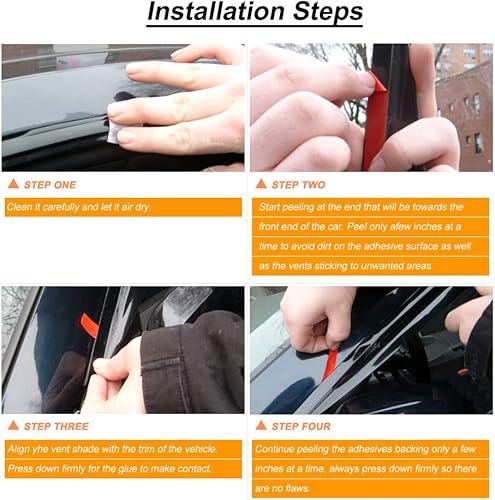 Installation Steps

STEP ONE

Clean it carefully and let it air dry.

STEP TWO

Start peeling at the end that will be towards the front end of the car. Peel only afew inches at a time to avoid dirt on the adhesive surface as well as the vents sticking to unwanted areas.

STEP THREE

Align yhe vent shade with the trim of the vehicle. Press down firmly for the glue to make contact.

STEP FOUR

Continue peeling the adhesives backing only a few inches at a time, always press down firmly so there are no flaws.