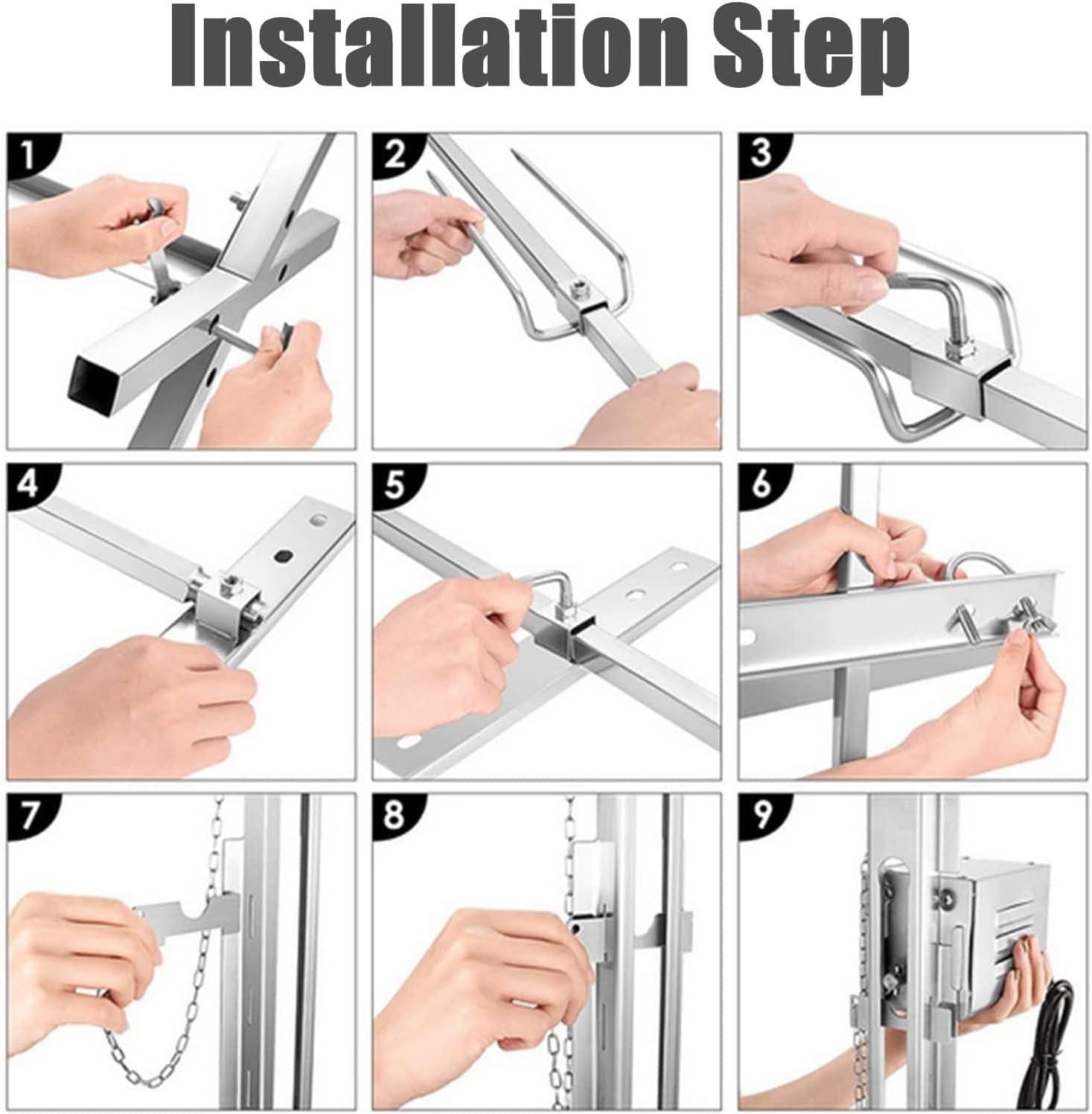 Installation Step

1

2

3

4

5

6

7

8

9