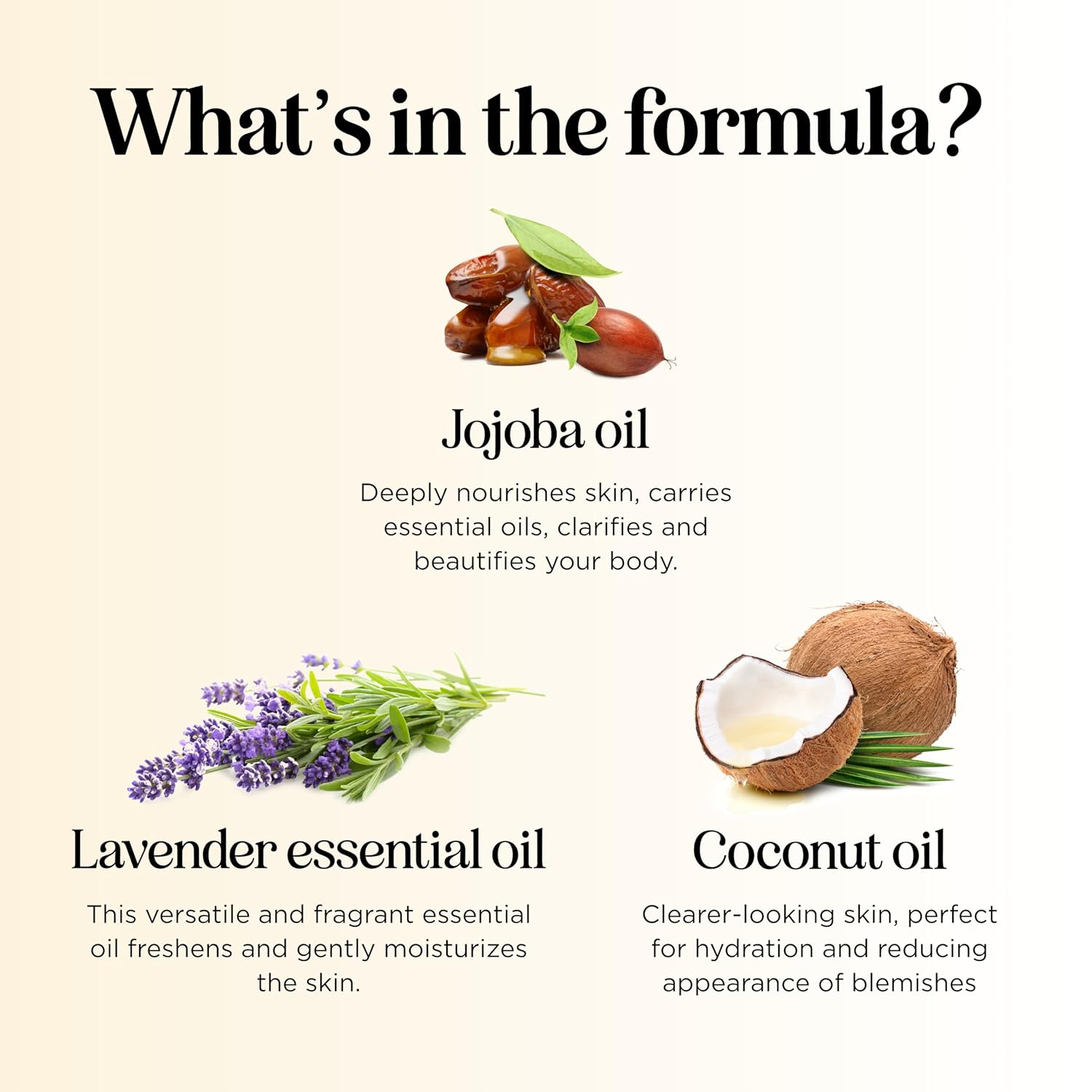 What's in the formula?

Jojoba oil

Deeply nourishes skin, carries essential oils, clarifies and beautifies your body.

Lavender essential oil

This versatile and fragrant essential oil freshens and gently moisturizes the skin.

Coconut oil

Clearer-looking skin, perfect for hydration and reducing appearance of blemishes