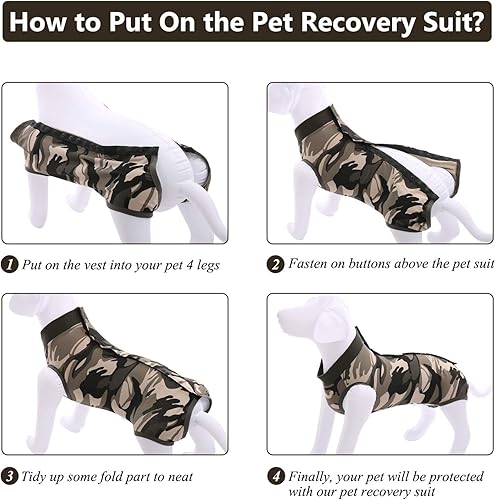 How to Put On the Pet Recovery Suit?

1 Put on the vest into your pet 4 legs

2 Fasten on buttons above the pet suit

3 Tidy up some fold part to neat

4 Finally, your pet will be protected with our pet recovery suit