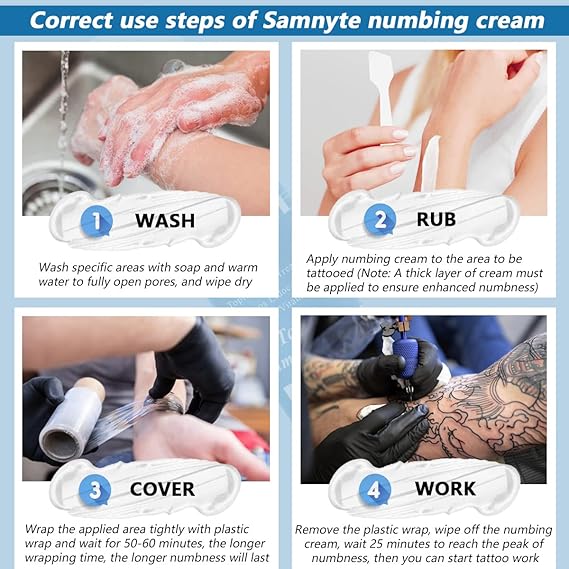 Correct use steps of Samnyte numbing cream

1 WASH

Wash specific areas with soap and warm water to fully open pores, and wipe dry

2 RUB

Apply numbing cream to the area to be tattooed (Note: A thick layer of cream must be applied to ensure enhanced numbness)

3 COVER

Wrap the applied area tightly with plastic wrap and wait for 50-60 minutes, the longer wrapping time, the longer numbness will last

4 WORK

Remove the plastic wrap, wipe off the numbing cream, wait 25 minutes to reach the peak of numbness, then you can start tattoo work