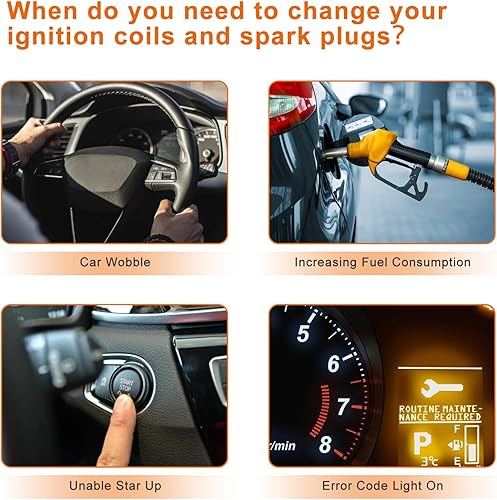 When do you need to change your ignition coils and spark plugs?

Car Wobble

Increasing Fuel Consumption

START STOP

Unable Star Up

5
6
7
8
r/min

ROUTINE MAINTENANCE REQUIRED
P
3℃
F
E

Error Code Light On