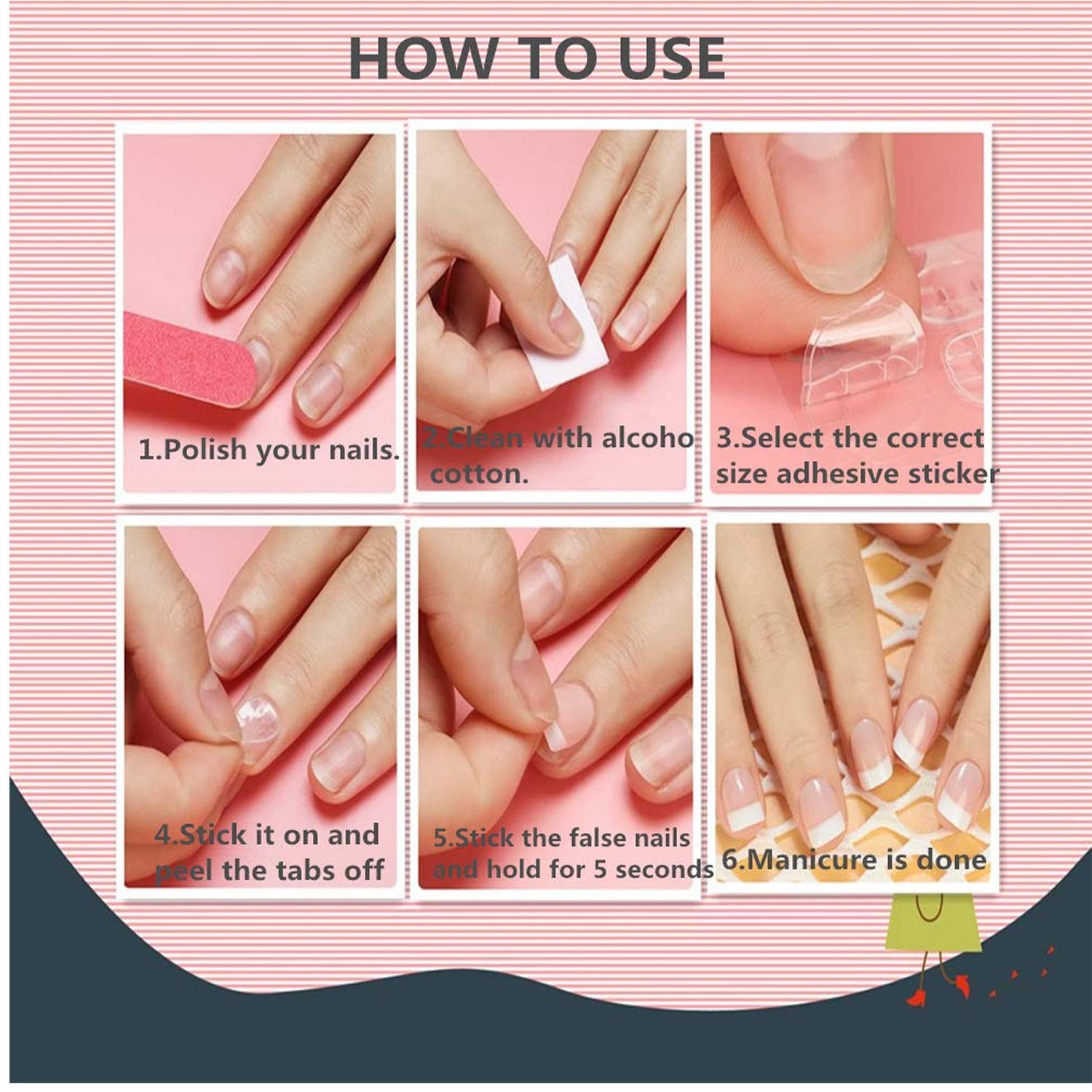 HOW TO USE

1.Polish your nails.

2.Clean with alcoho cotton.

3.Select the correct size adhesive sticker

4.Stick it on and peel the tabs off

5.Stick the false nails and hold for 5 seconds

6.Manicure is done