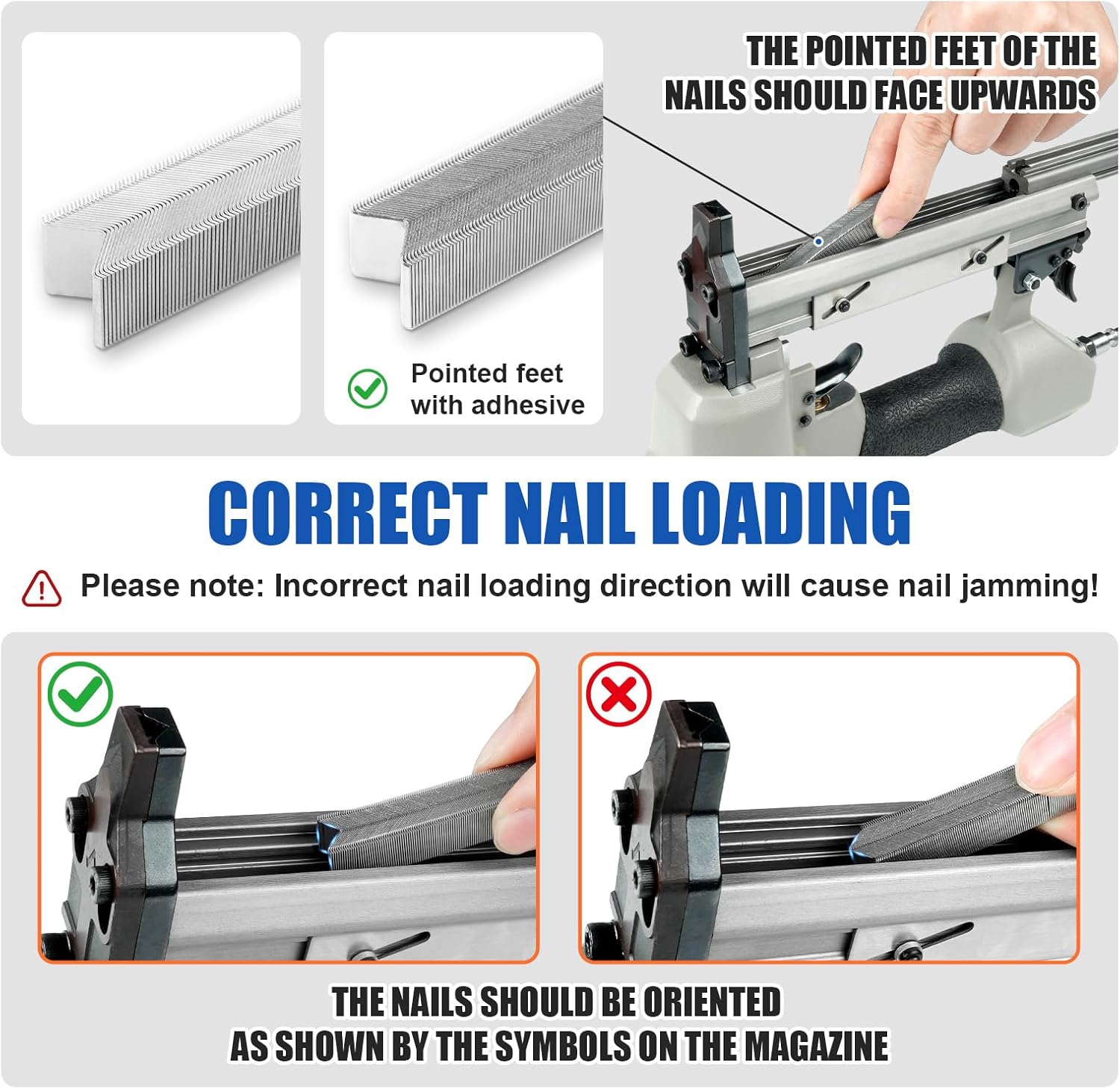 THE POINTED FEET OF THE NAILS SHOULD FACE UPWARDS

Pointed feet with adhesive

CORRECT NAIL LOADING

Please note: Incorrect nail loading direction will cause nail jamming!

THE NAILS SHOULD BE ORIENTED AS SHOWN BY THE SYMBOLS ON THE MAGAZINE