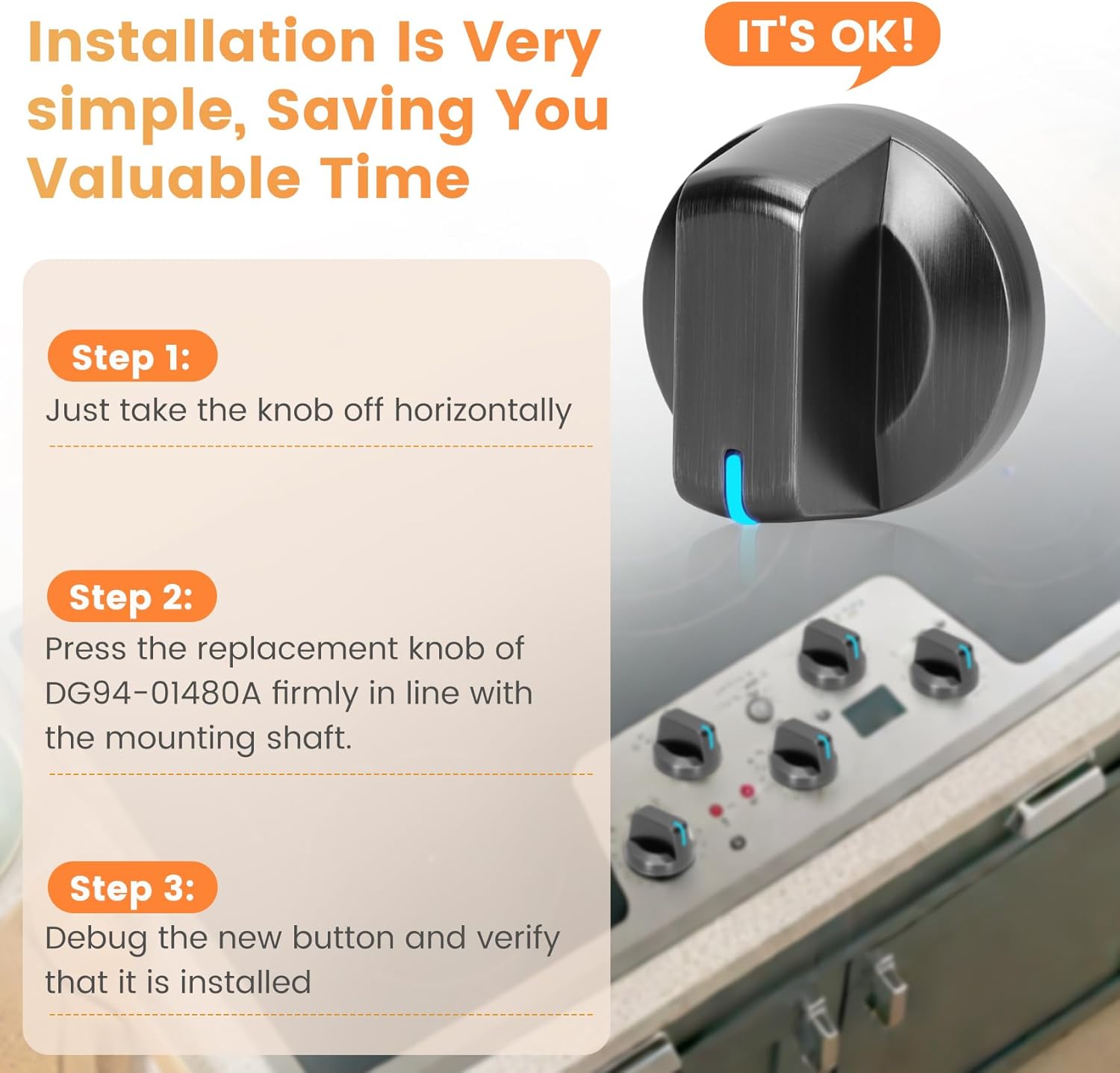 Installation Is Very simple, Saving You Valuable Time

IT'S OK!

Step 1:
Just take the knob off horizontally

Step 2:
Press the replacement knob of DG94-01480A firmly in line with the mounting shaft.

Step 3:
Debug the new button and verify that it is installed