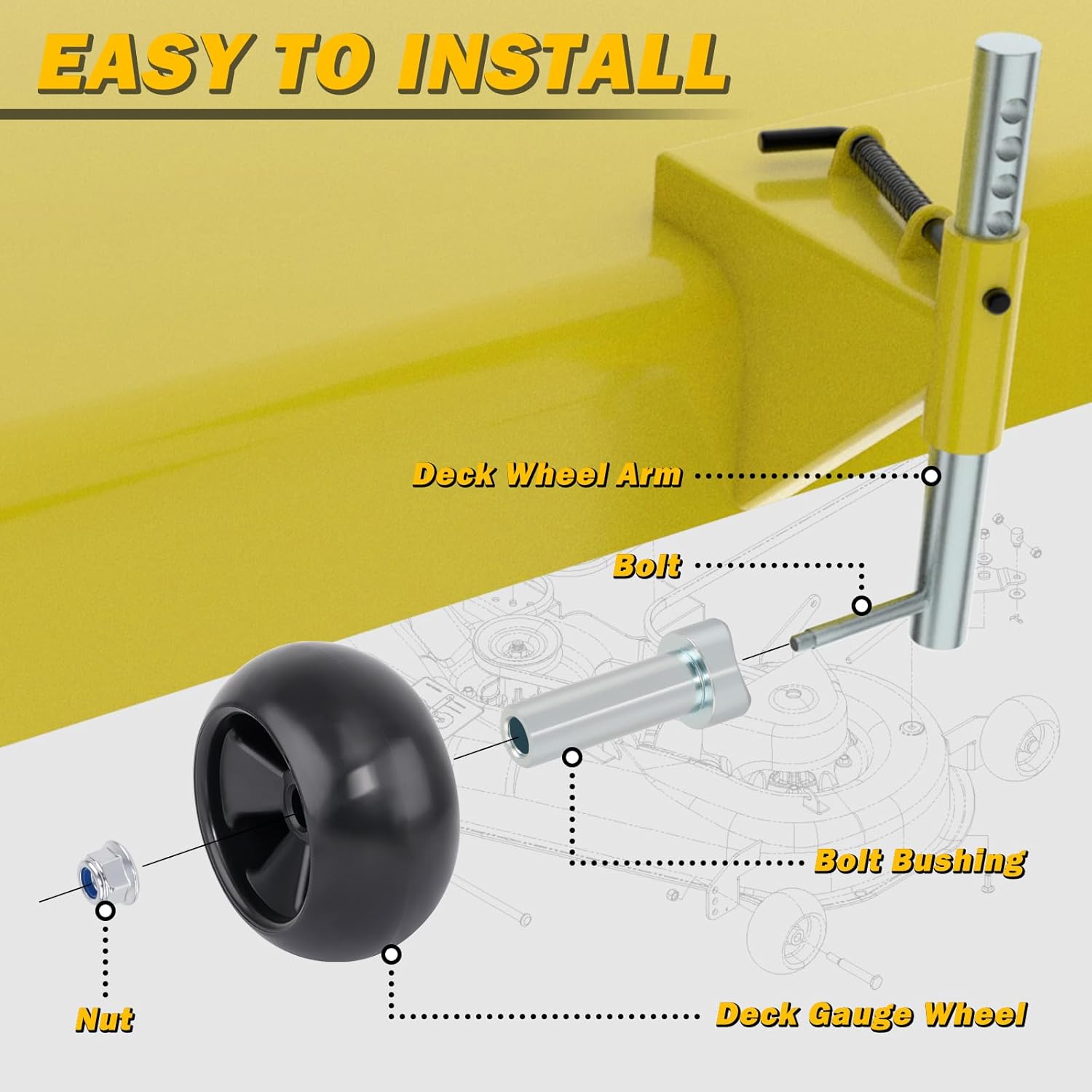 EASY TO INSTALL

Deck Wheel Arm

Bolt

Bolt Bushing

Nut

Deck Gauge Wheel