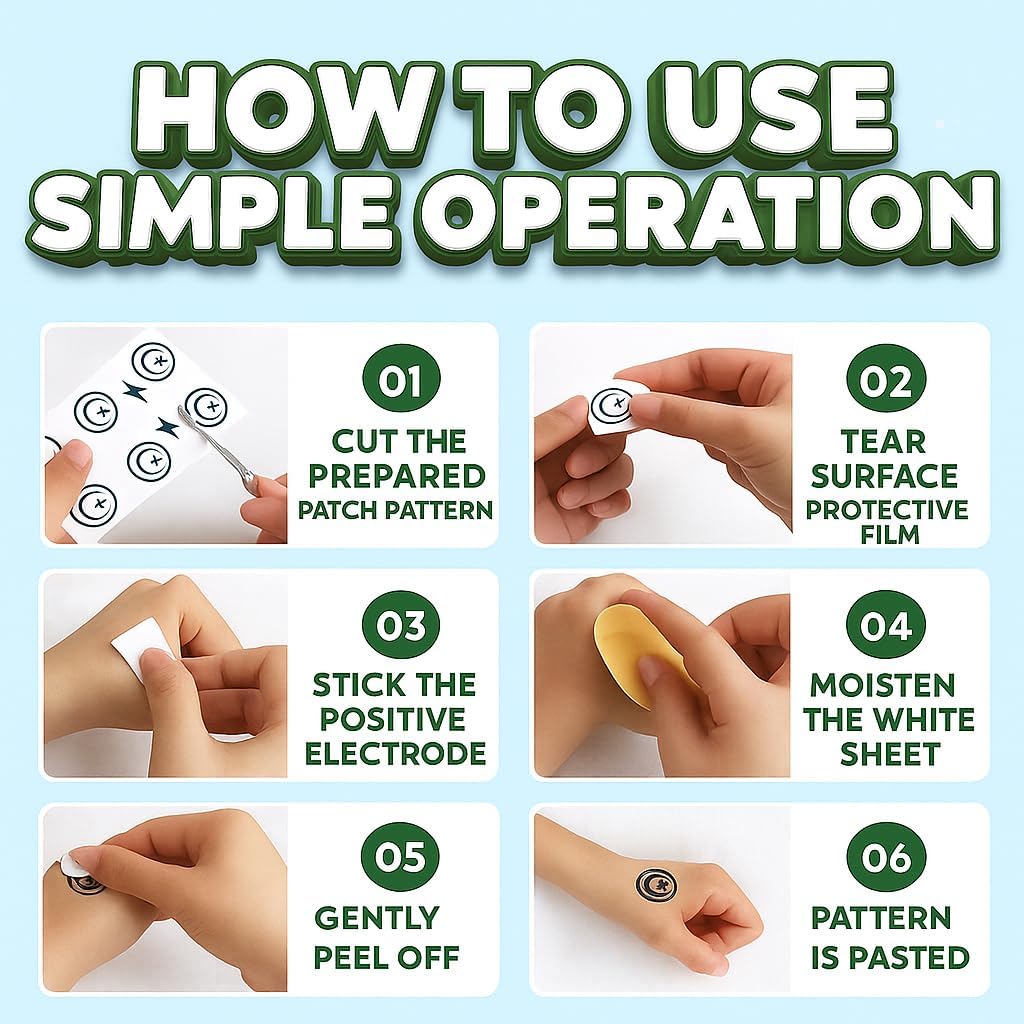 HOW TO USE
SIMPLE OPERATION

01
CUT THE PREPARED PATCH PATTERN

02
TEAR SURFACE PROTECTIVE FILM

03
STICK THE POSITIVE ELECTRODE

04
MOISTEN THE WHITE SHEET

05
GENTLY PEEL OFF

06
PATTERN IS PASTED