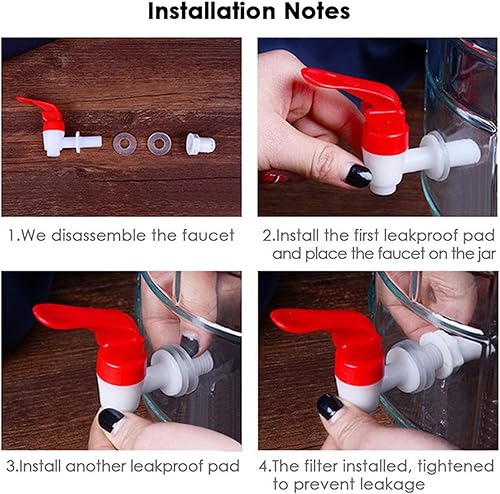 Installation Notes

1.We disassemble the faucet

2.Install the first leakproof pad and place the faucet on the jar

3.Install another leakproof pad

4.The filter installed, tightened to prevent leakage