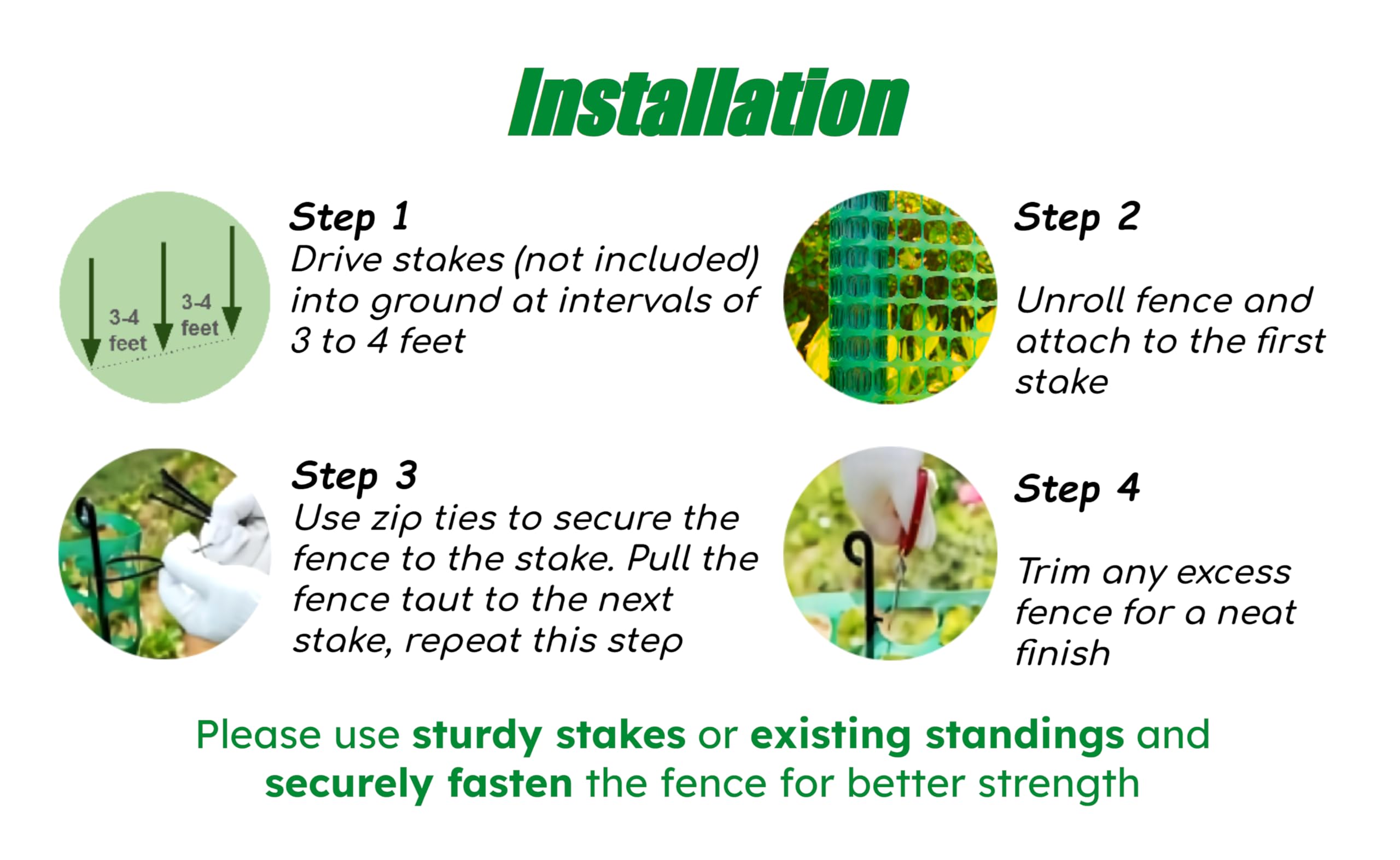 Installation

3-4 feet
3-4 feet

Step 1
Drive stakes (not included) into ground at intervals of 3 to 4 feet

Step 2
Unroll fence and attach to the first stake

Step 3
Use zip ties to secure the fence to the stake. Pull the fence taut to the next stake, repeat this step

Step 4
Trim any excess fence for a neat finish

Please use sturdy stakes or existing standings and securely fasten the fence for better strength