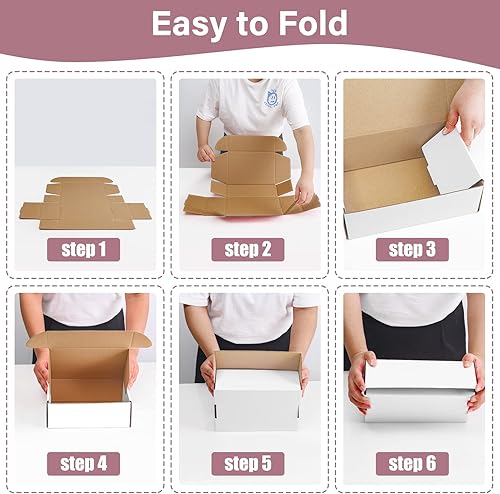 Easy to Fold

step 1

step 2

step 3

step 4

step 5

step 6