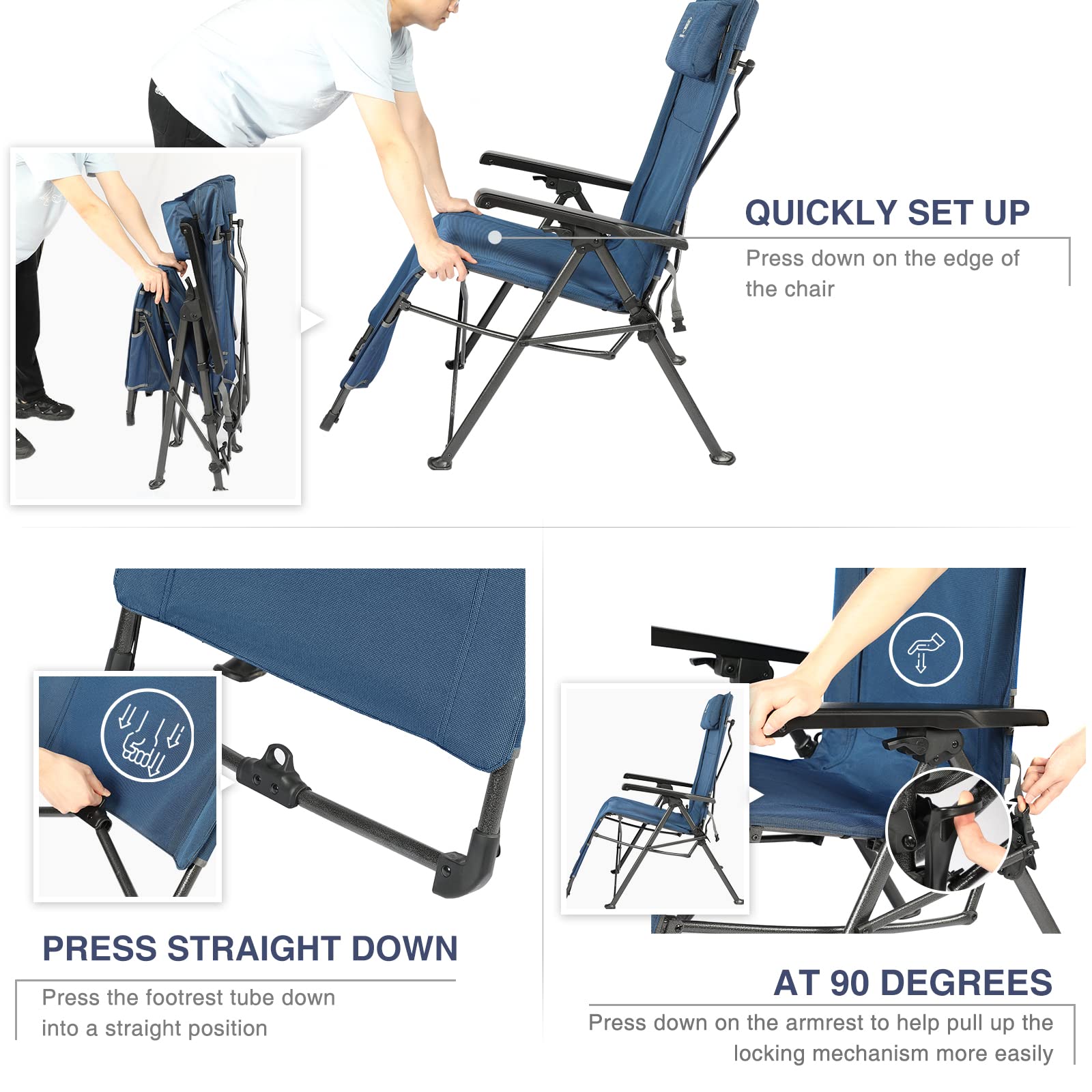 QUICKLY SET UP
Press down on the edge of the chair

PRESS STRAIGHT DOWN
Press the footrest tube down into a straight position

AT 90 DEGREES
Press down on the armrest to help pull up the locking mechanism more easily