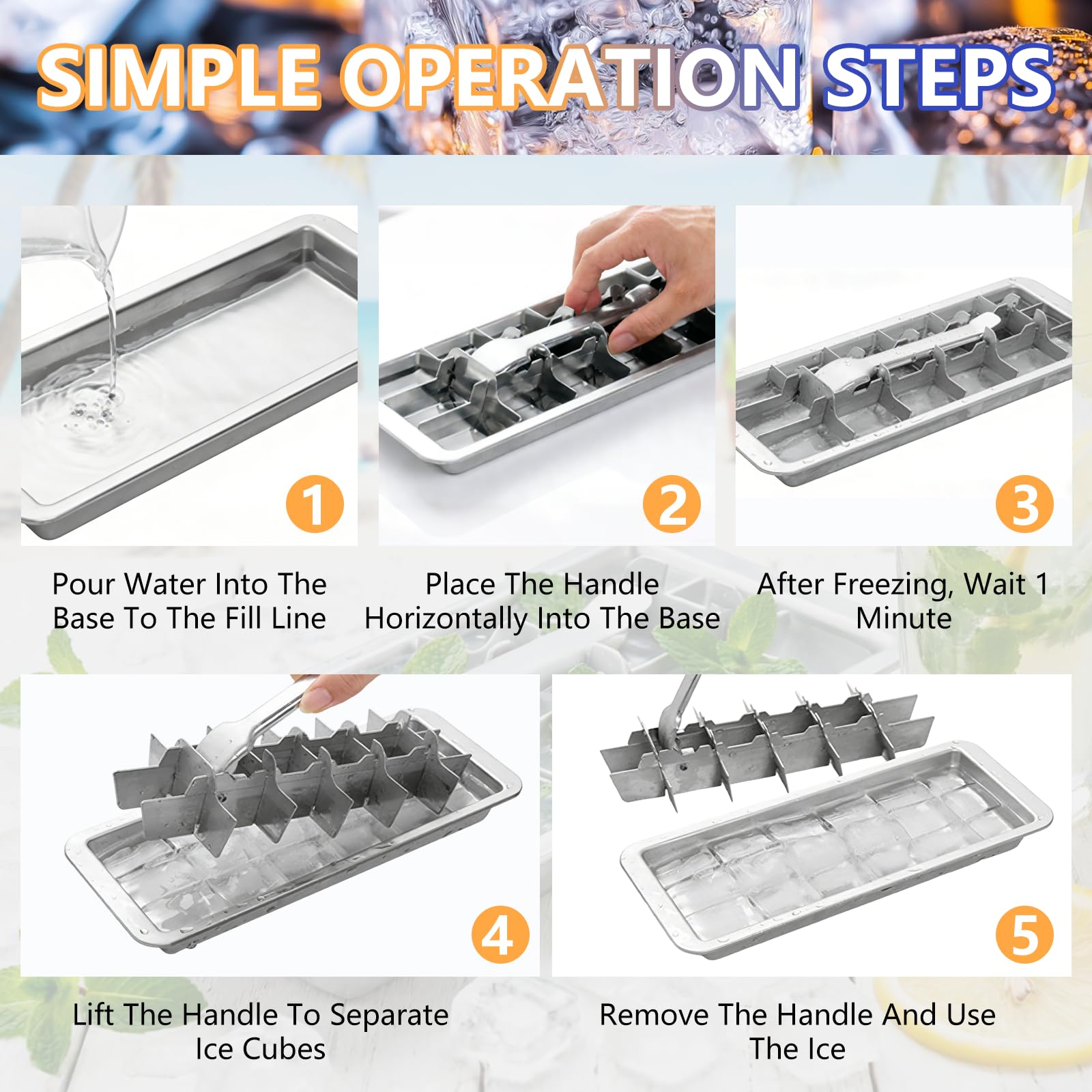 SIMPLE OPERATION STEPS

1

Pour Water Into The Base To The Fill Line

2

Place The Handle Horizontally Into The Base

3

After Freezing, Wait 1 Minute

4

Lift The Handle To Separate Ice Cubes

5

Remove The Handle And Use The Ice