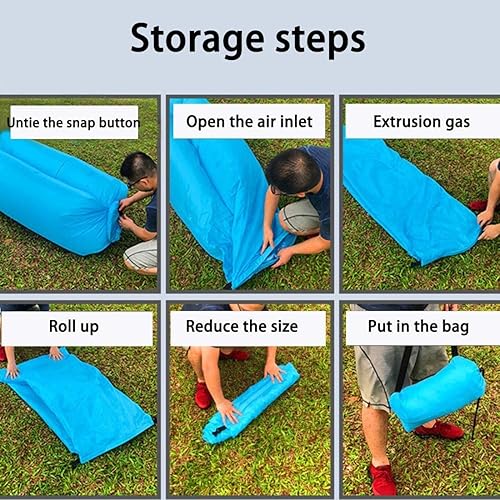 Storage steps

Untie the snap button

Open the air inlet

Extrusion gas

Roll up

Reduce the size

Put in the bag