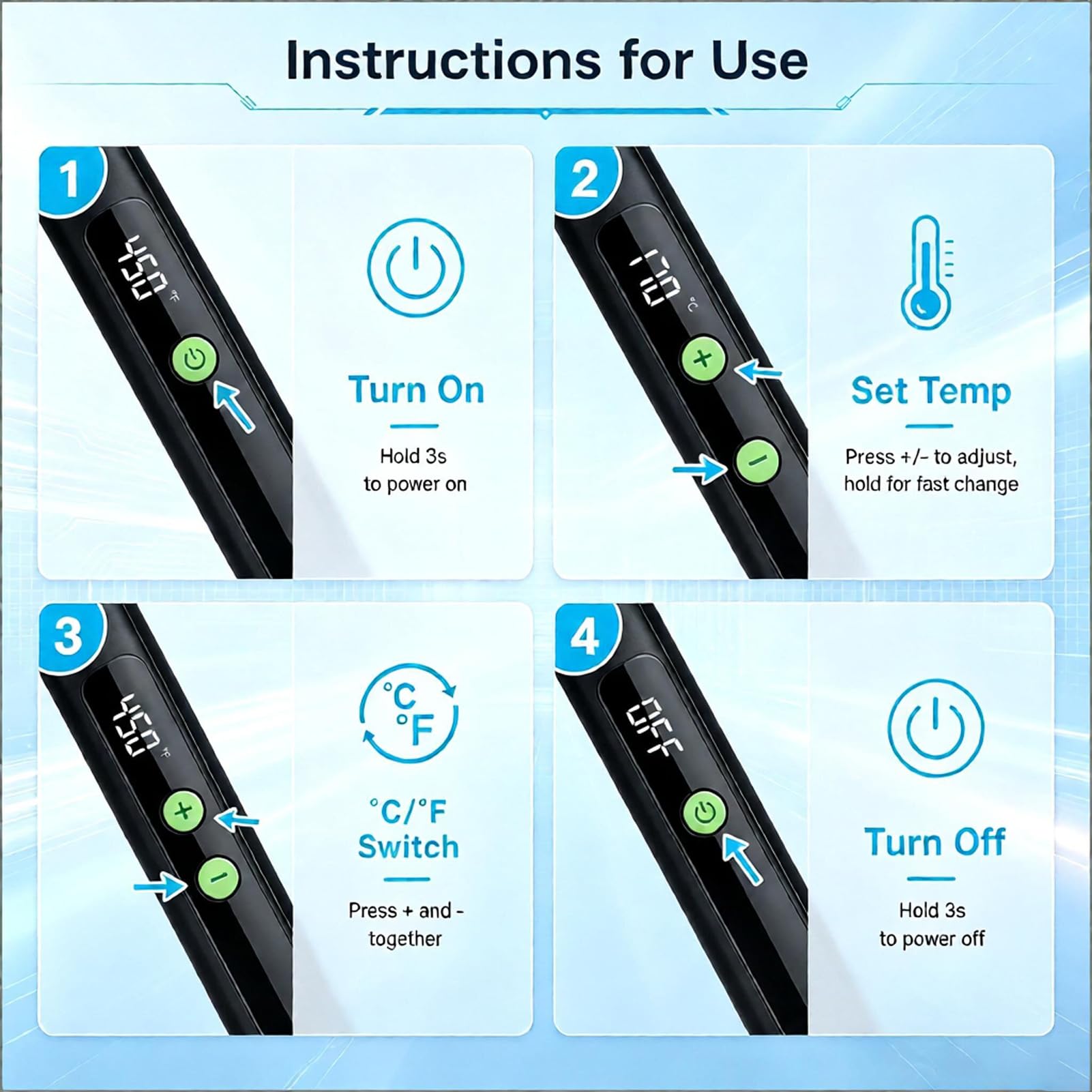 Instructions for Use

1

450 °F

Turn On

Hold 3s to power on

2

170 °C

Set Temp

Press +/- to adjust, hold for fast change

3

450 °F

°C °F

°C/°F Switch

Press + and - together

4

OFF

Turn Off

Hold 3s to power off