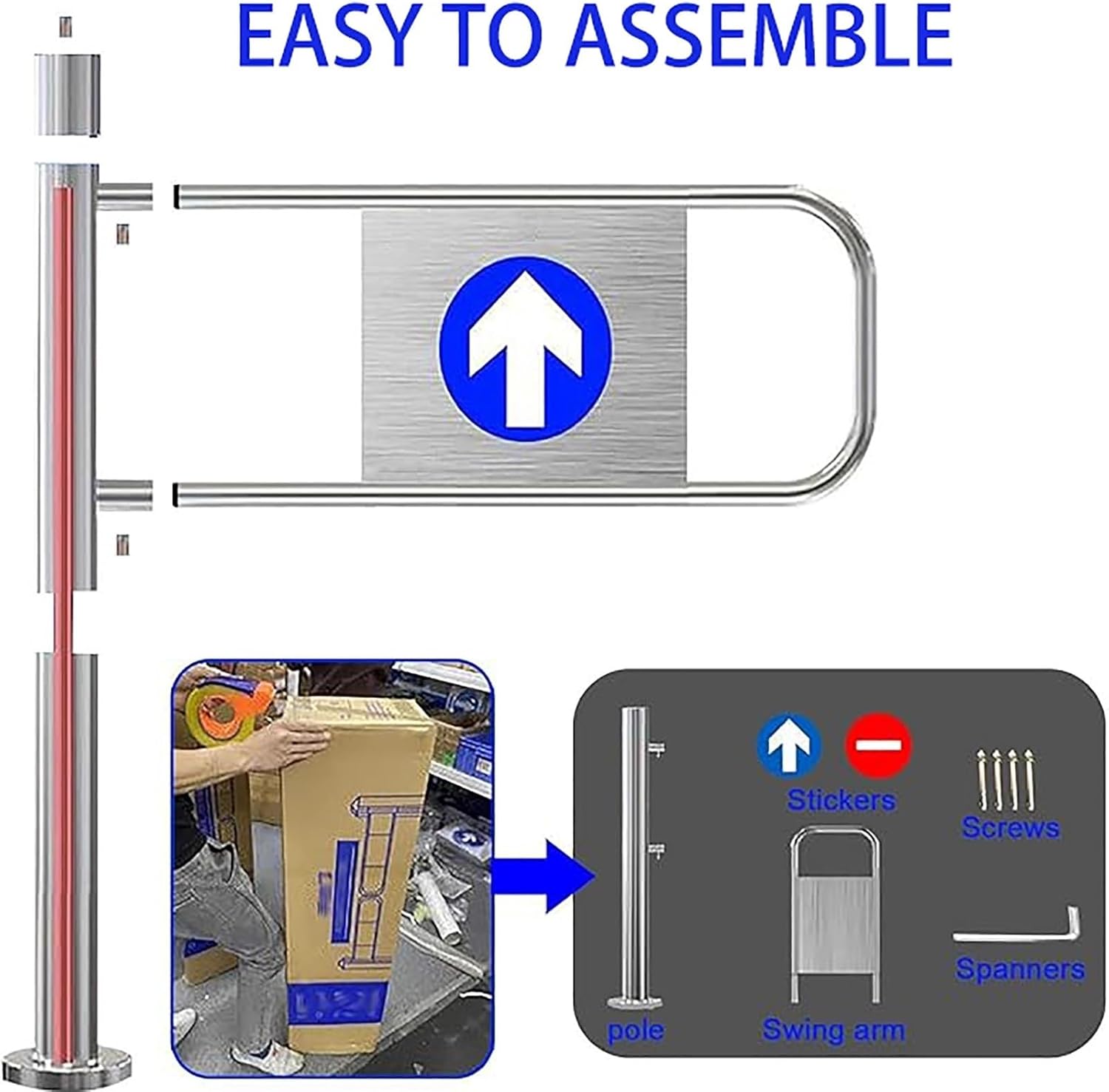 EASY TO ASSEMBLE

Stickers

Screws

Spanners

pole

Swing arm