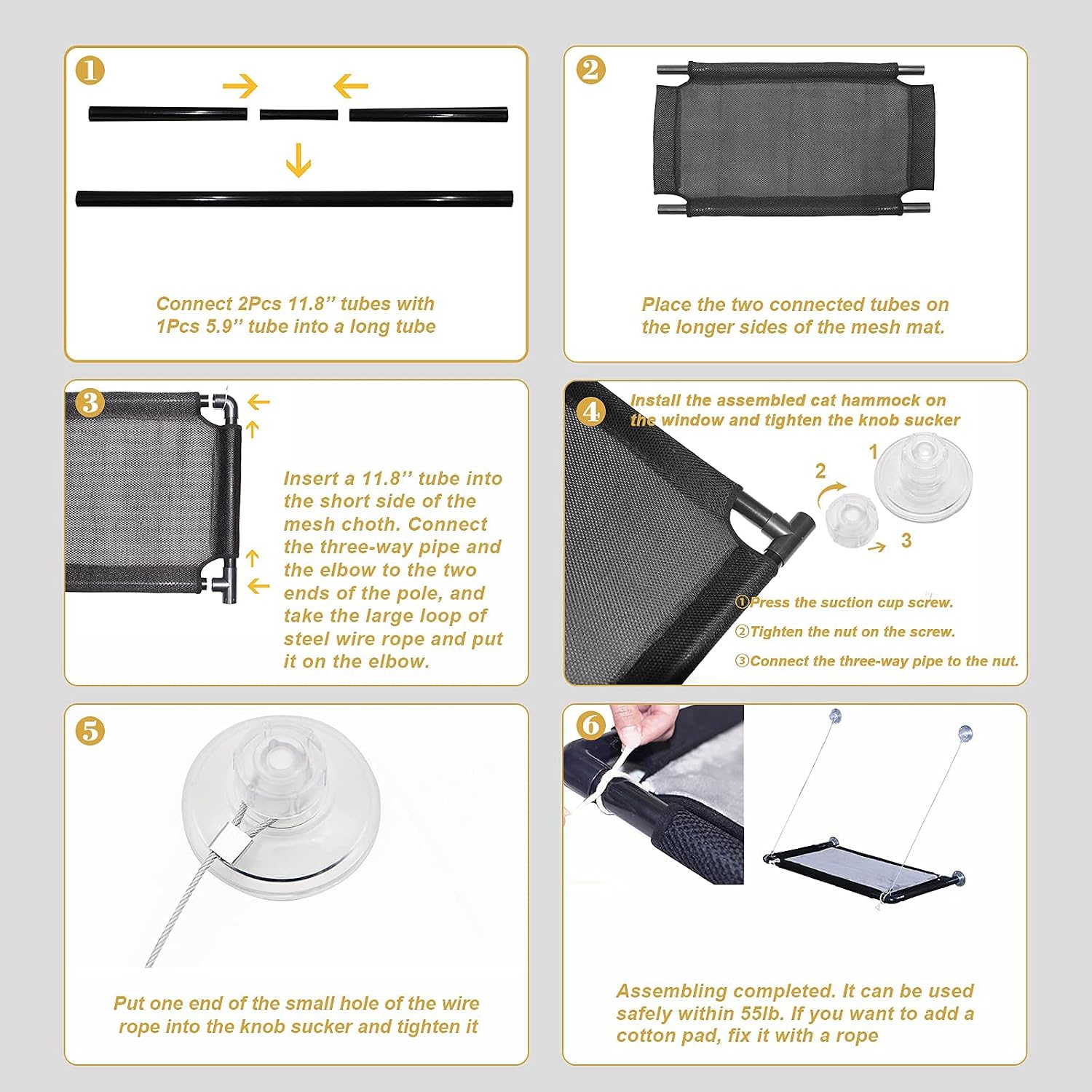 ❶

Connect 2Pcs 11.8’’ tubes with 1Pcs 5.9’’ tube into a long tube

❷

Place the two connected tubes on the longer sides of the mesh mat.

❸

Insert a 11.8’’ tube into the short side of the mesh choth. Connect the three-way pipe and the elbow to the two ends of the pole, and take the large loop of steel wire rope and put it on the elbow.

❹

Install the assembled cat hammock on the window and tighten the knob sucker

1

2

3

①Press the suction cup screw.

②Tighten the nut on the screw.

③Connect the three-way pipe to the nut.

❺

Put one end of the small hole of the wire rope into the knob sucker and tighten it

❻

Assembling completed. It can be used safely within 55lb. If you want to add a cotton pad, fix it with a rope