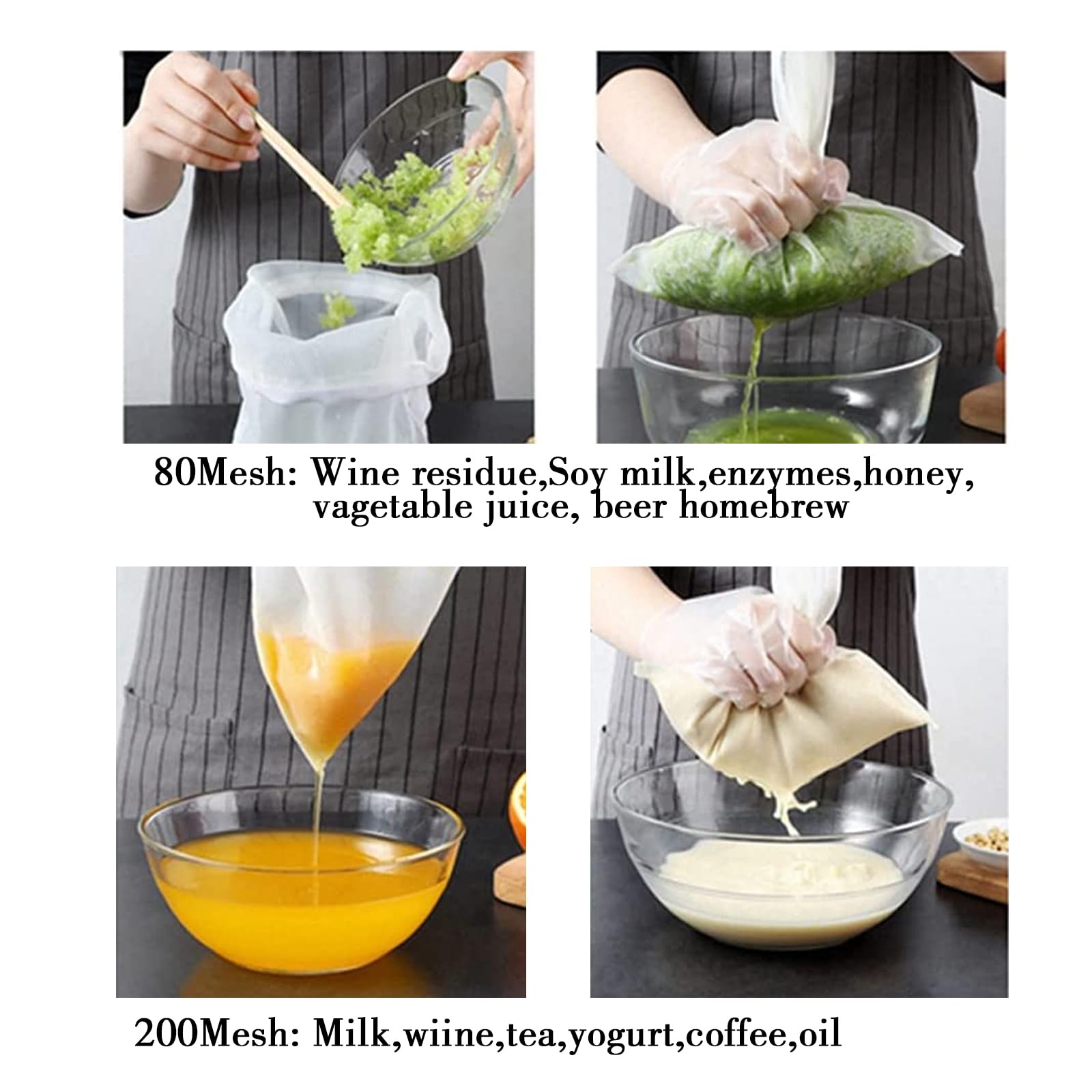 80Mesh: Wine residue,Soy milk,enzymes,honey, vagetable juice, beer homebrew

200Mesh: Milk,wiine,tea,yogurt,coffee,oil