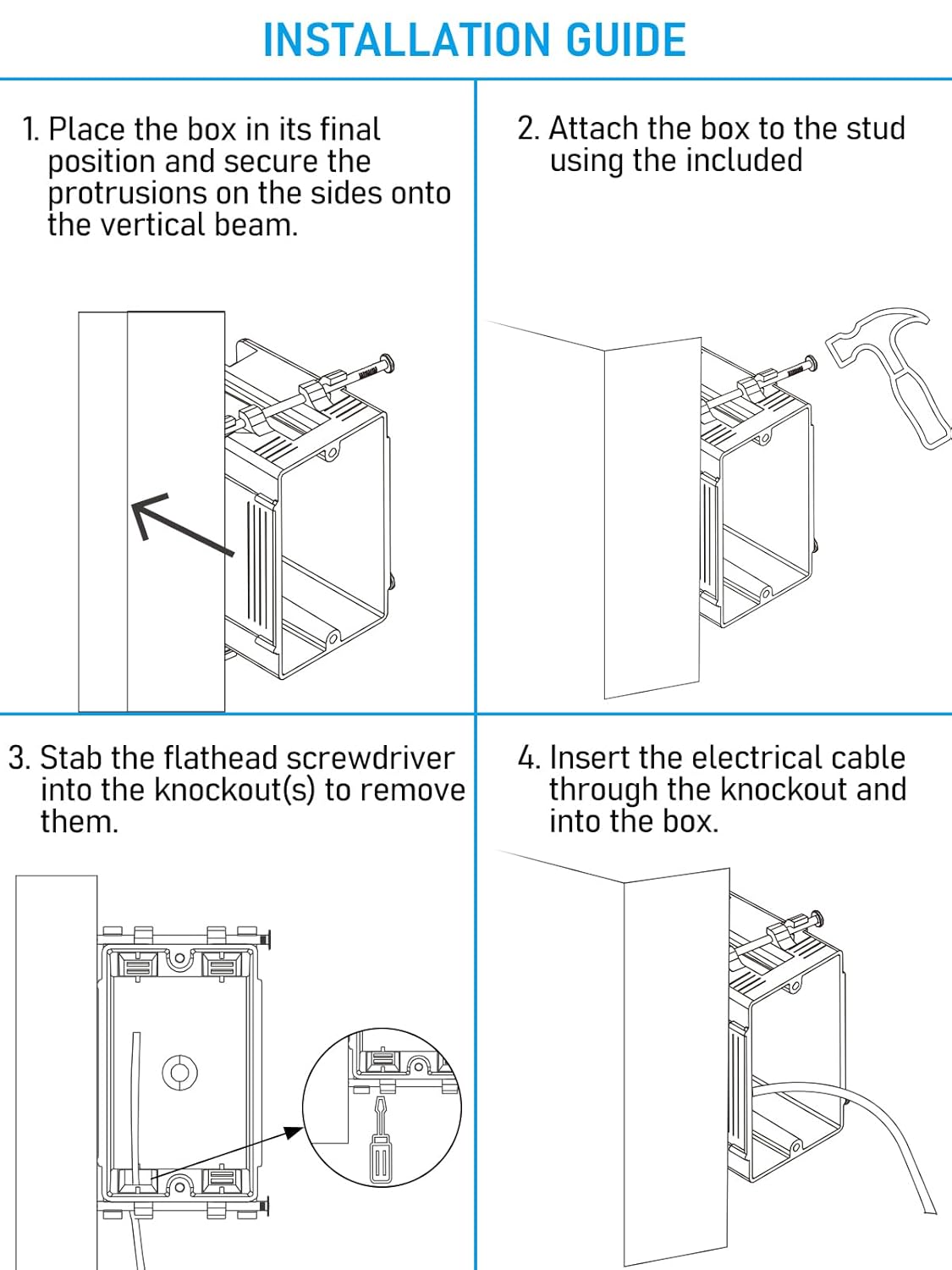 INSTALLATION GUIDE

1. Place the box in its final position and secure the protrusions on the sides onto the vertical beam.

2. Attach the box to the stud using the included

3. Stab the flathead screwdriver into the knockout(s) to remove them.

4. Insert the electrical cable through the knockout and into the box.